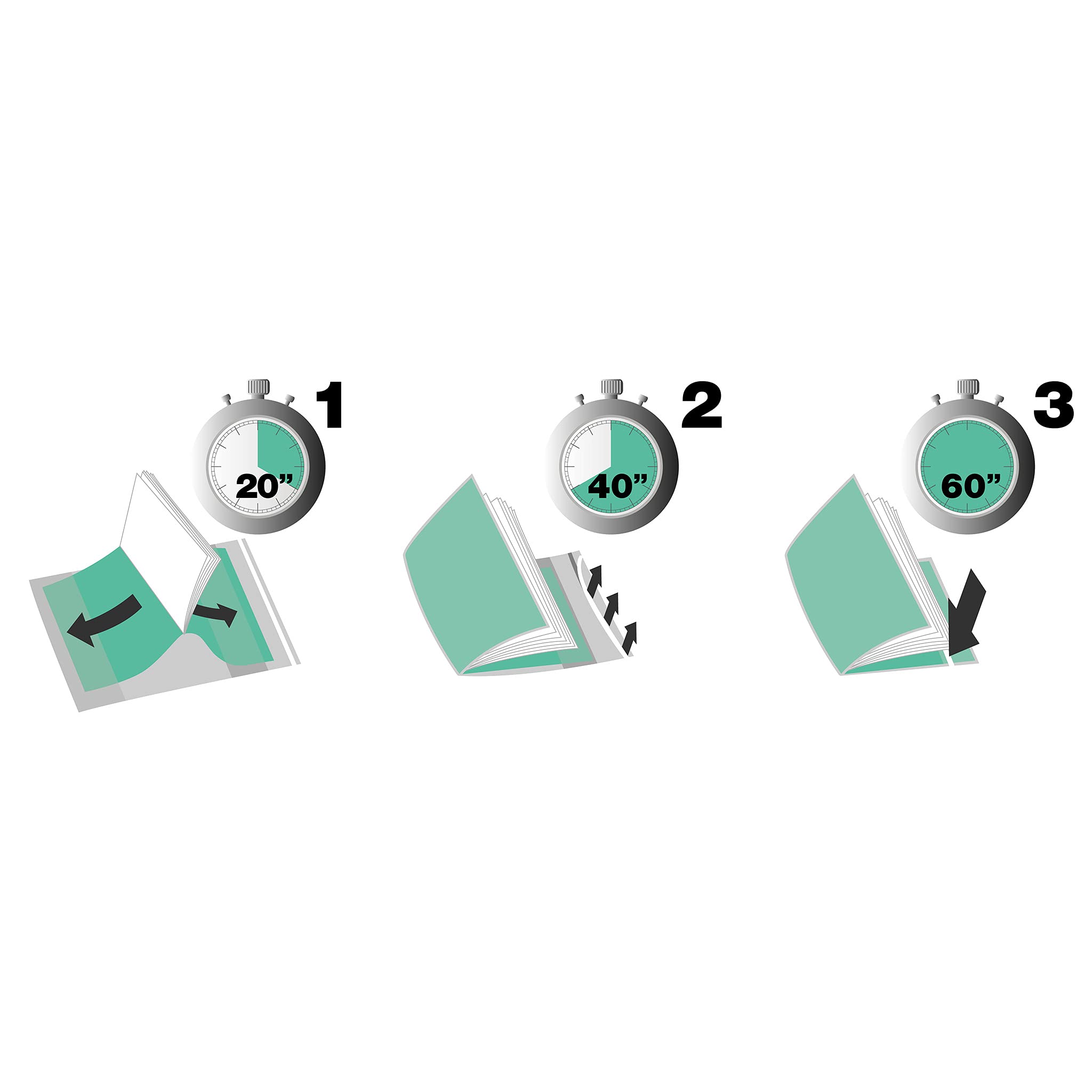 1
20”

2
40”

3
60”