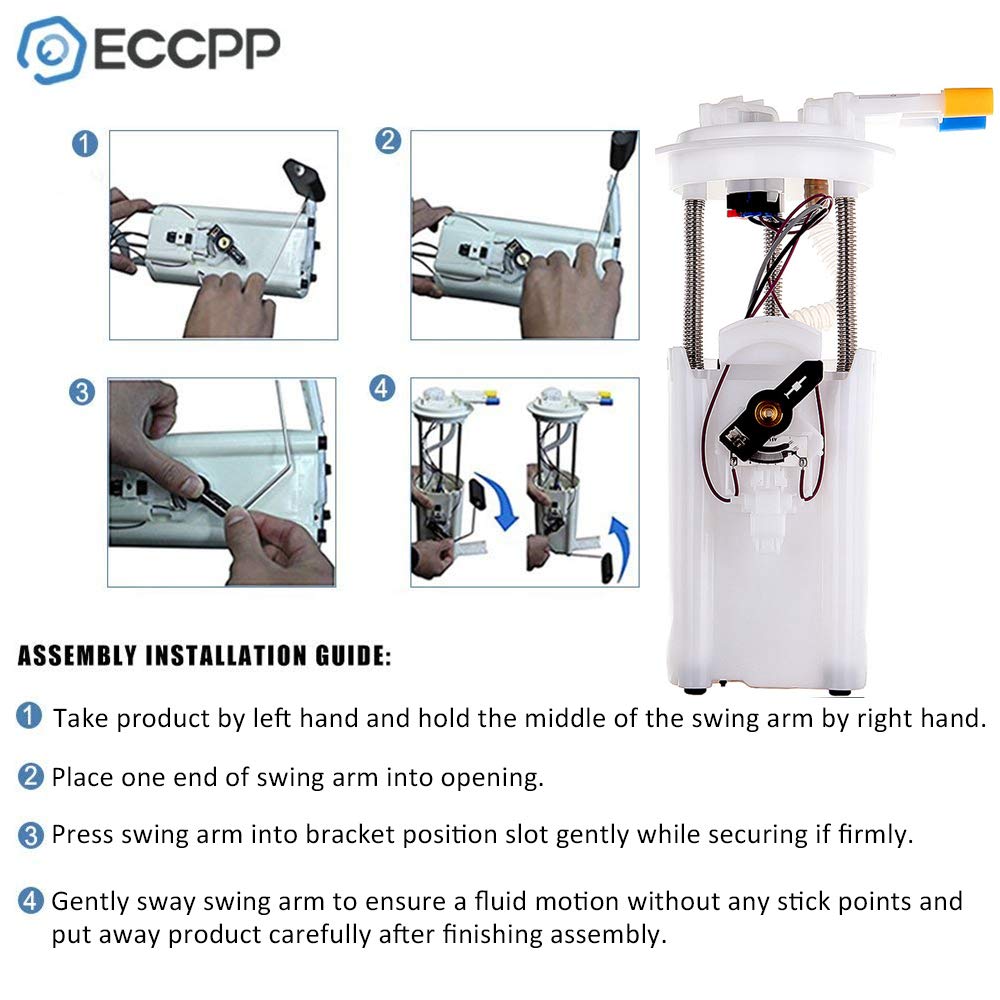 ECCPP

1

2

3

4

ASSEMBLY INSTALLATION GUIDE:

1 Take product by left hand and hold the middle of the swing arm by right hand.

2 Place one end of swing arm into opening.

3 Press swing arm into bracket position slot gently while securing if firmly.

4 Gently sway swing arm to ensure a fluid motion without any stick points and put away product carefully after finishing assembly.