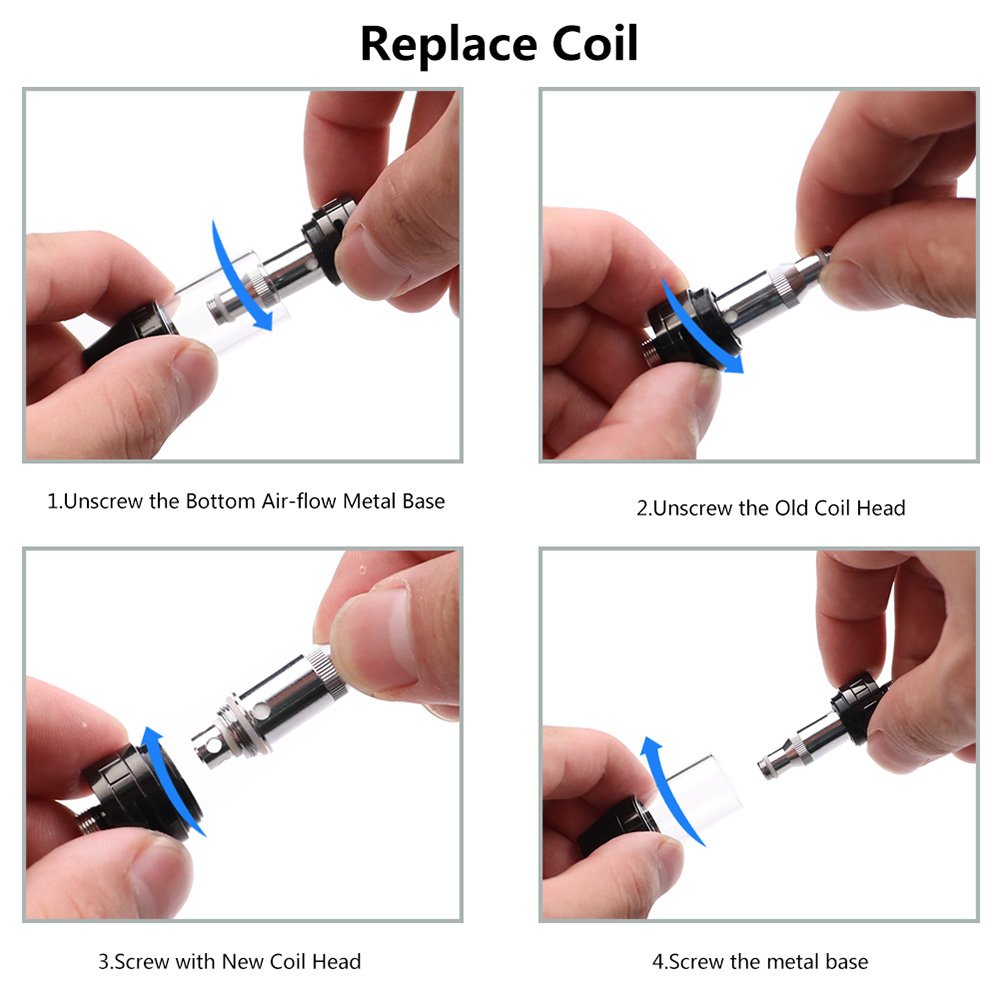 Replace Coil

1.Unscrew the Bottom Air-flow Metal Base

2.Unscrew the Old Coil Head

3.Screw with New Coil Head

4.Screw the metal base