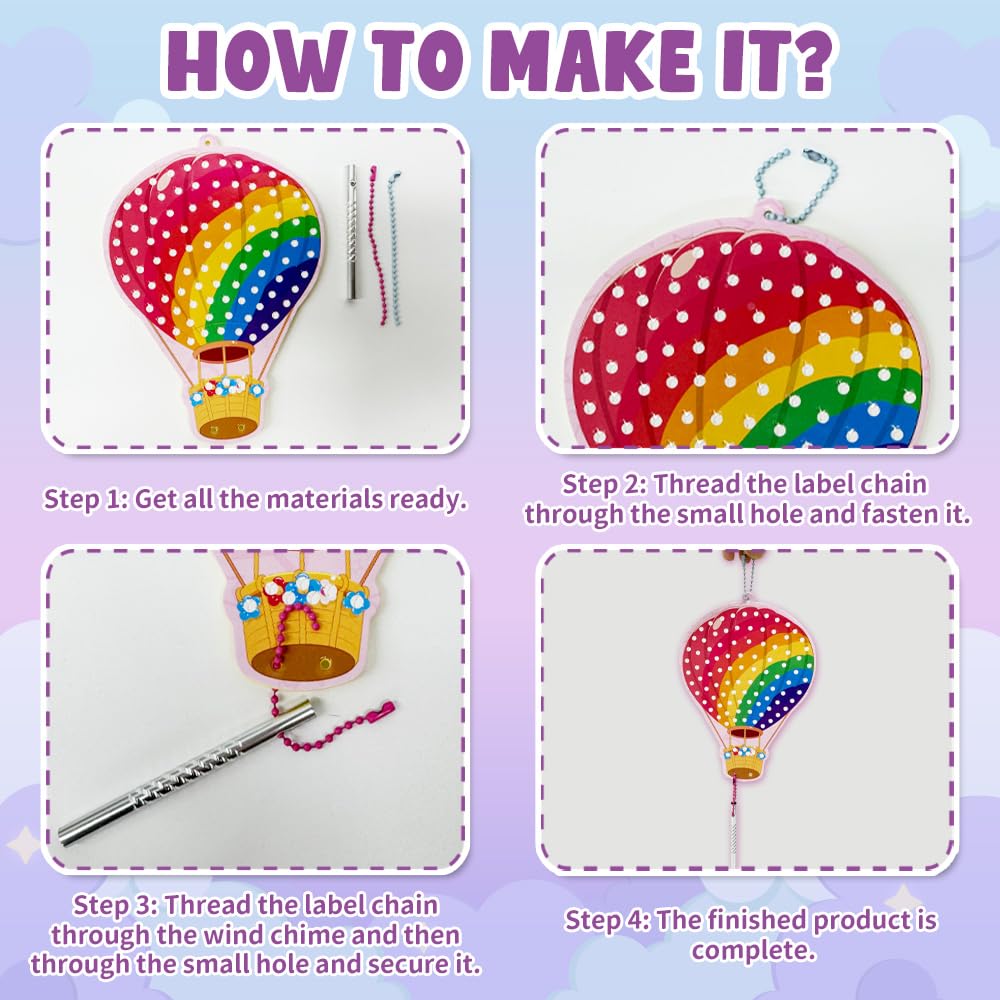 HOW TO MAKE IT?

Step 1: Get all the materials ready.

Step 2: Thread the label chain through the small hole and fasten it.

Step 3: Thread the label chain through the wind chime and then through the small hole and secure it.

Step 4: The finished product is complete.