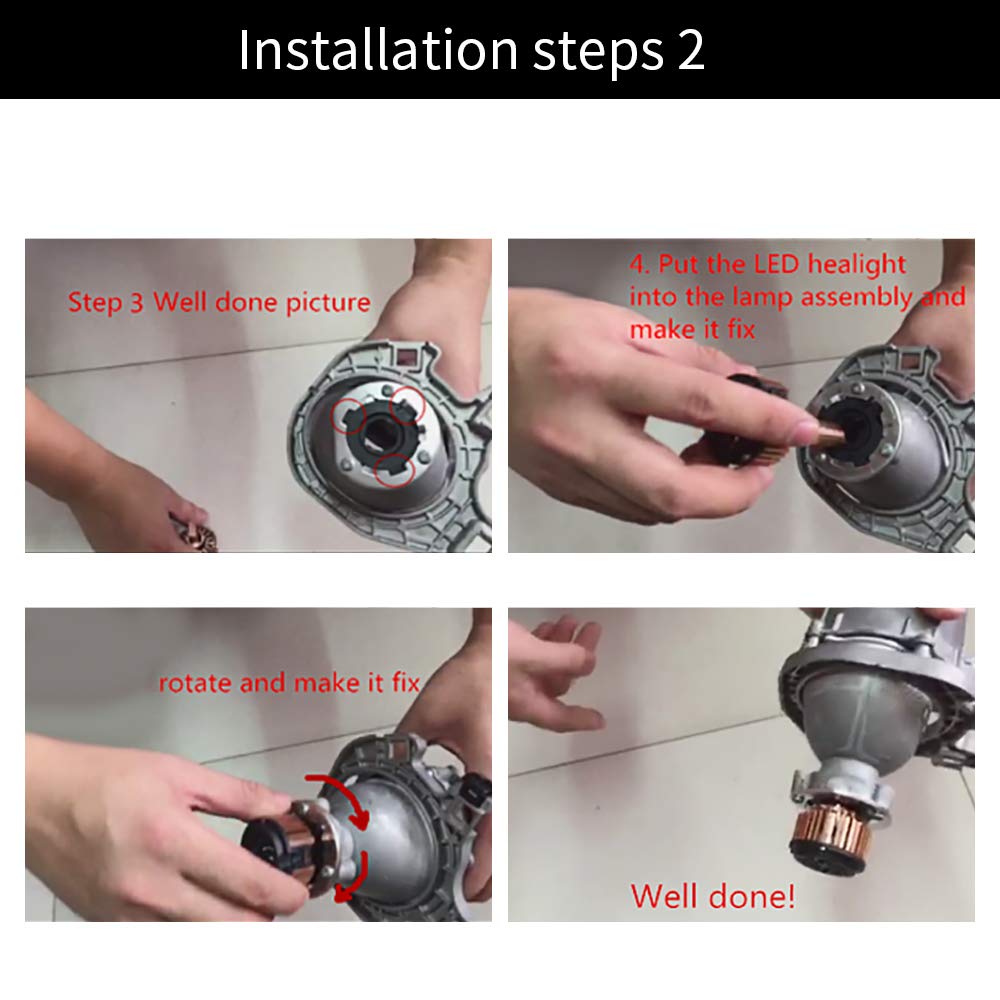 Installation steps 2

Step 3 Well done picture

4. Put the LED healight into the lamp assembly and make it fix

rotate and make it fix

Well done!