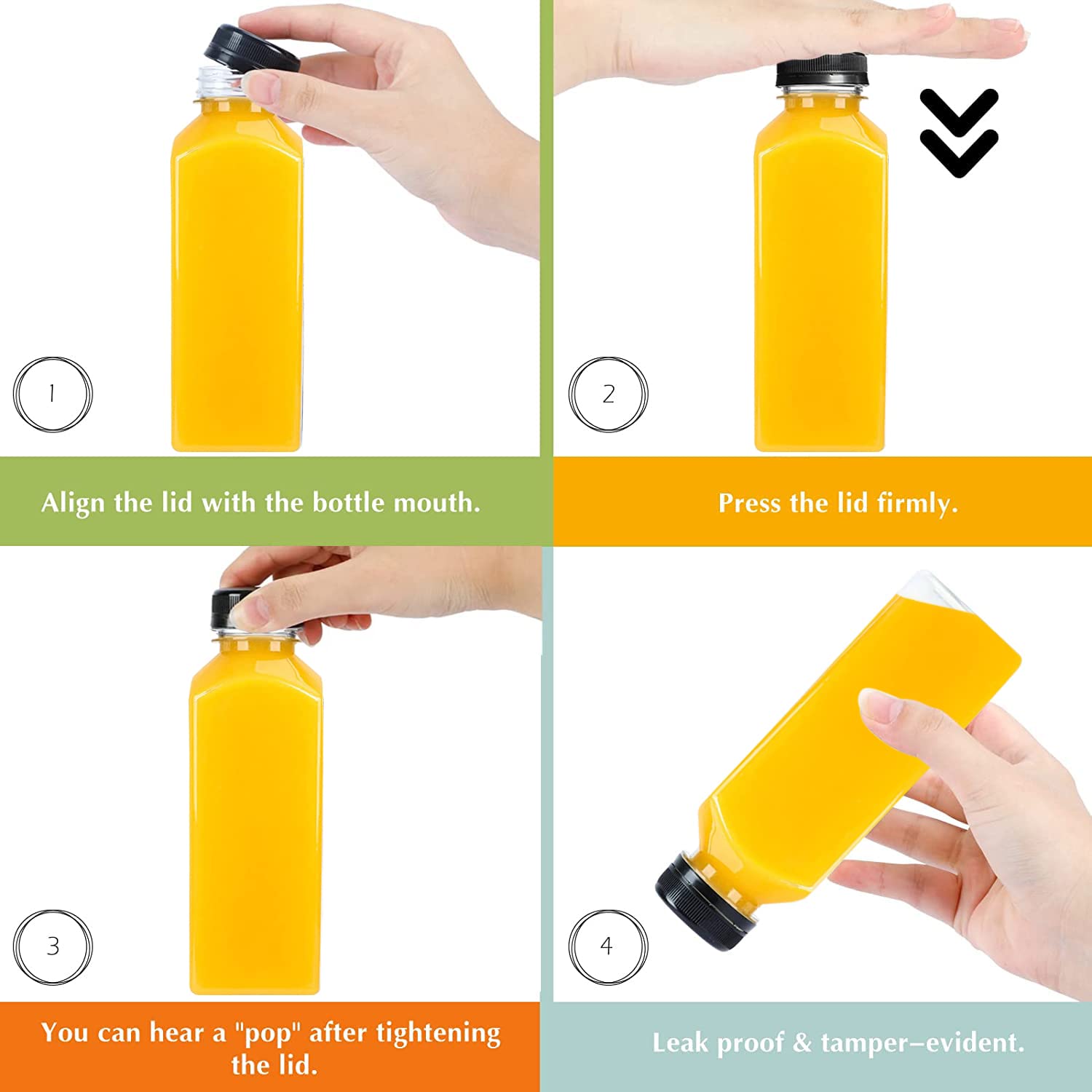 1

Align the lid with the bottle mouth.

2

Press the lid firmly.

3

You can hear a "pop" after tightening the lid.

4

Leak proof & tamper–evident.