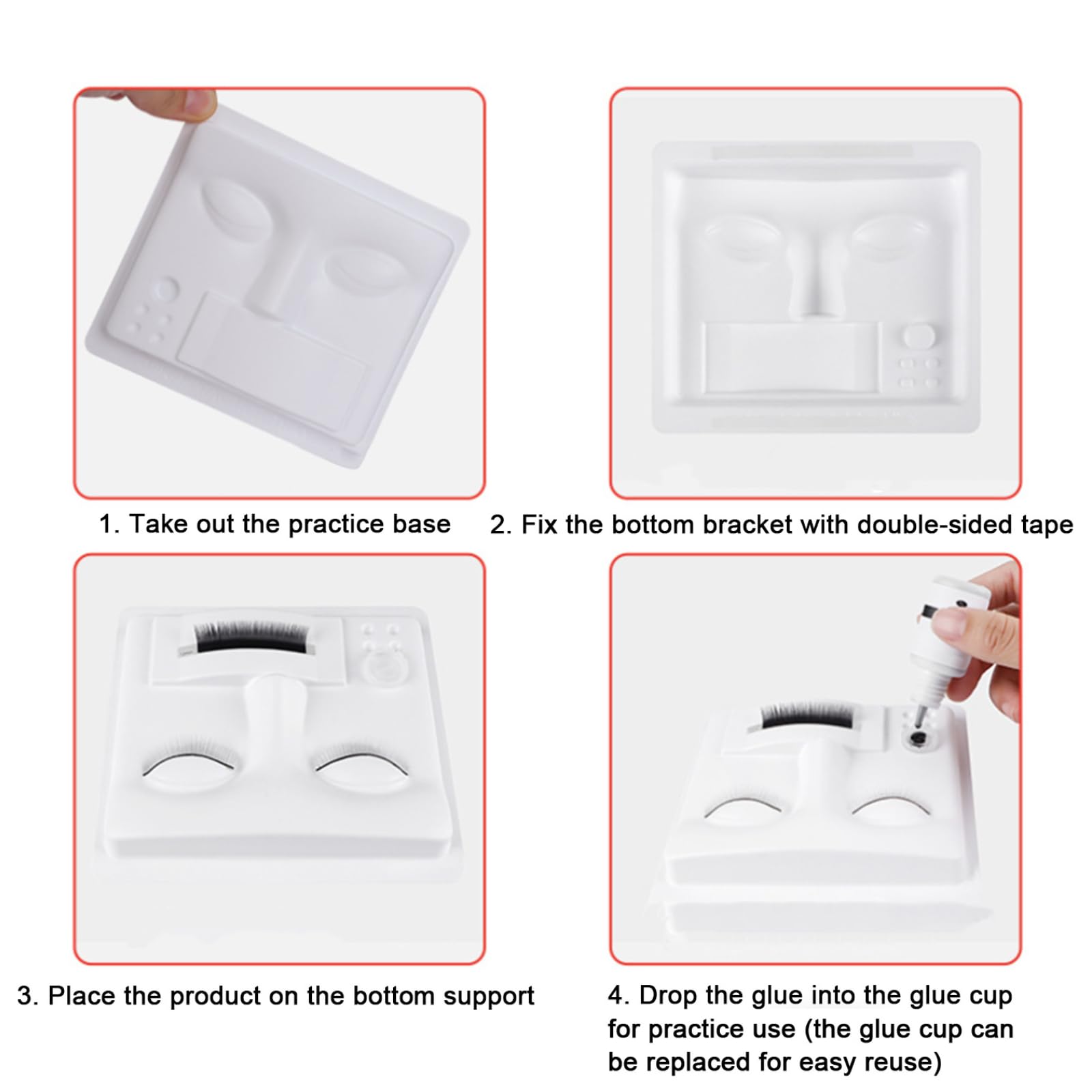 1. Take out the practice base

2. Fix the bottom bracket with double-sided tape

3. Place the product on the bottom support

4. Drop the glue into the glue cup for practice use (the glue cup can be replaced for easy reuse)