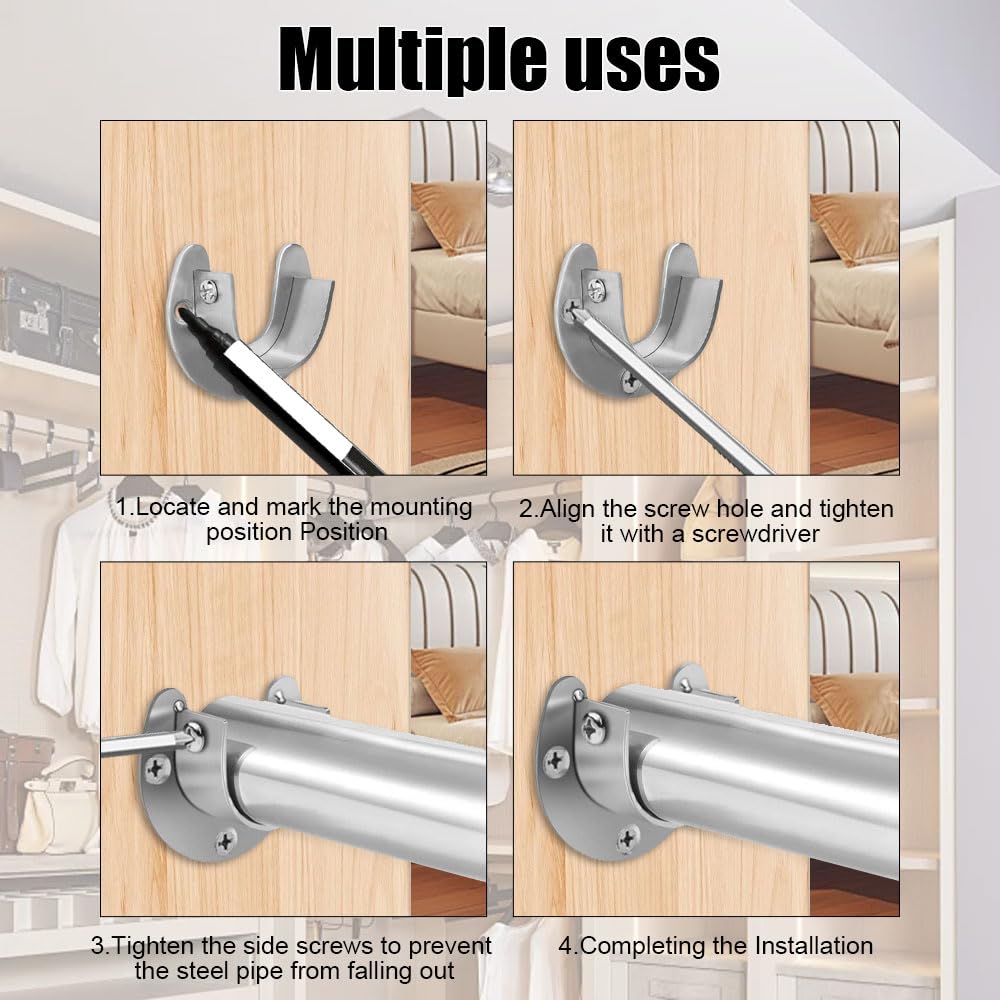 Multiple uses

1.Locate and mark the mounting position Position

2.Align the screw hole and tighten it with a screwdriver

3.Tighten the side screws to prevent the steel pipe from falling out

4.Completing the Installation