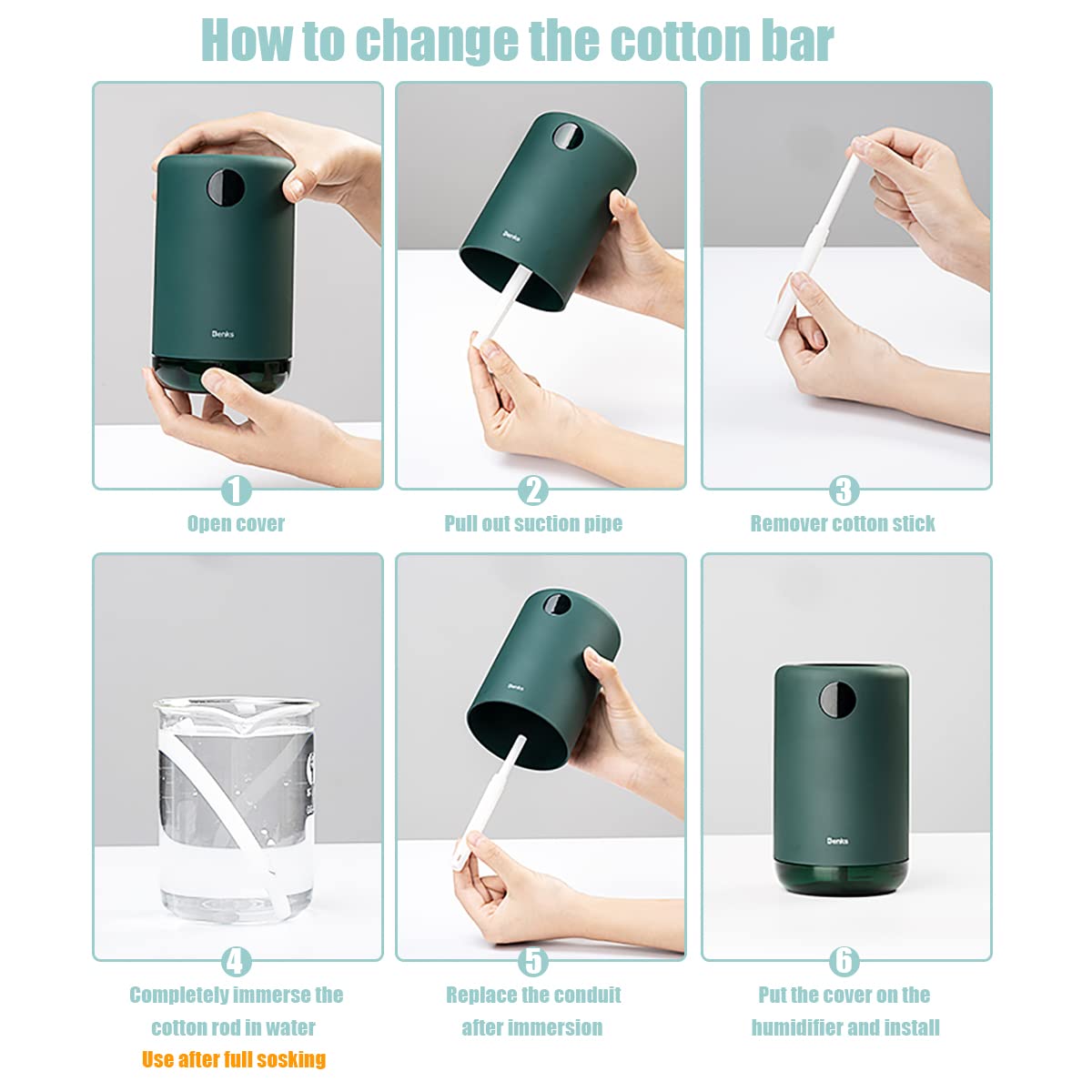 How to change the cotton bar

Benks

1
Open cover

Benks

2
Pull out suction pipe

3
Remover cotton stick

4
Completely immerse the cotton rod in water
Use after full sosking

Benks

5
Replace the conduit after immersion

Benks

6
Put the cover on the humidifier and install