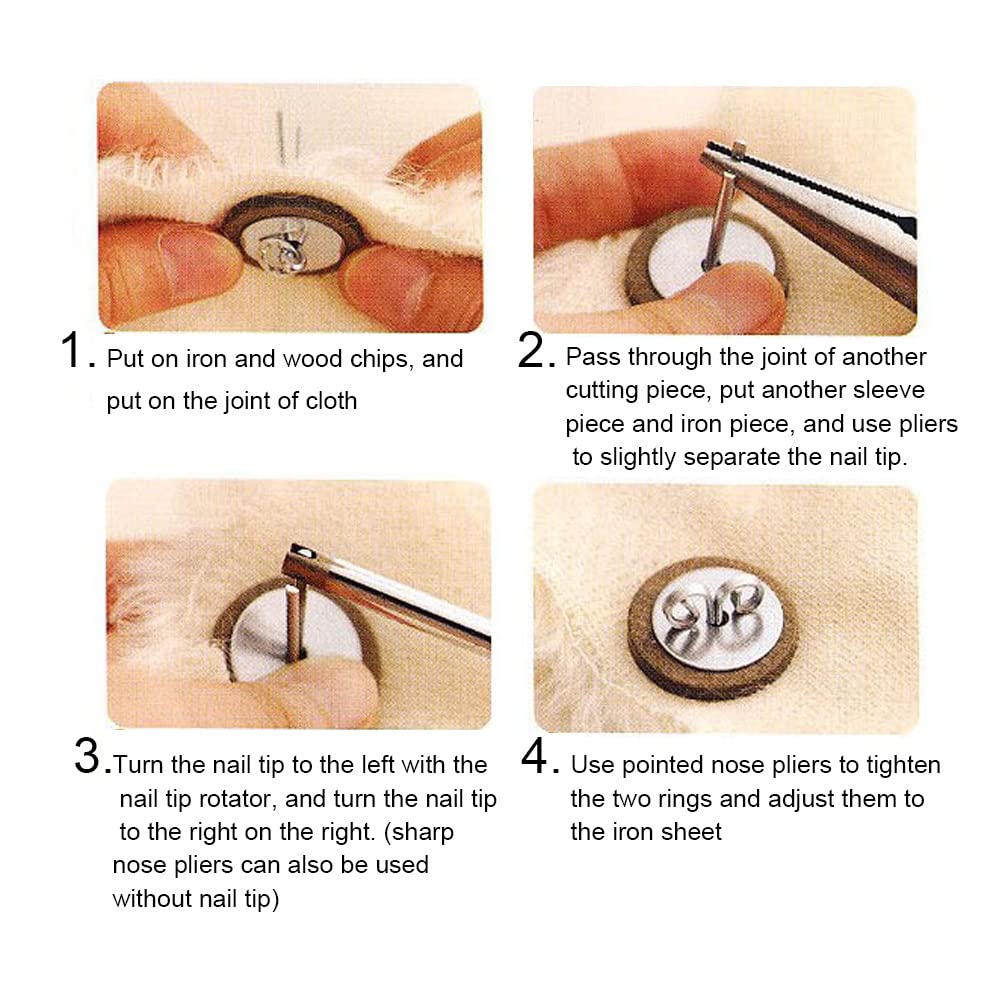 1. Put on iron and wood chips, and put on the joint of cloth

2. Pass through the joint of another cutting piece, put another sleeve piece and iron piece, and use pliers to slightly separate the nail tip.

3. Turn the nail tip to the left with the nail tip rotator, and turn the nail tip to the right on the right. (sharp nose pliers can also be used without nail tip)

4. Use pointed nose pliers to tighten the two rings and adjust them to the iron sheet