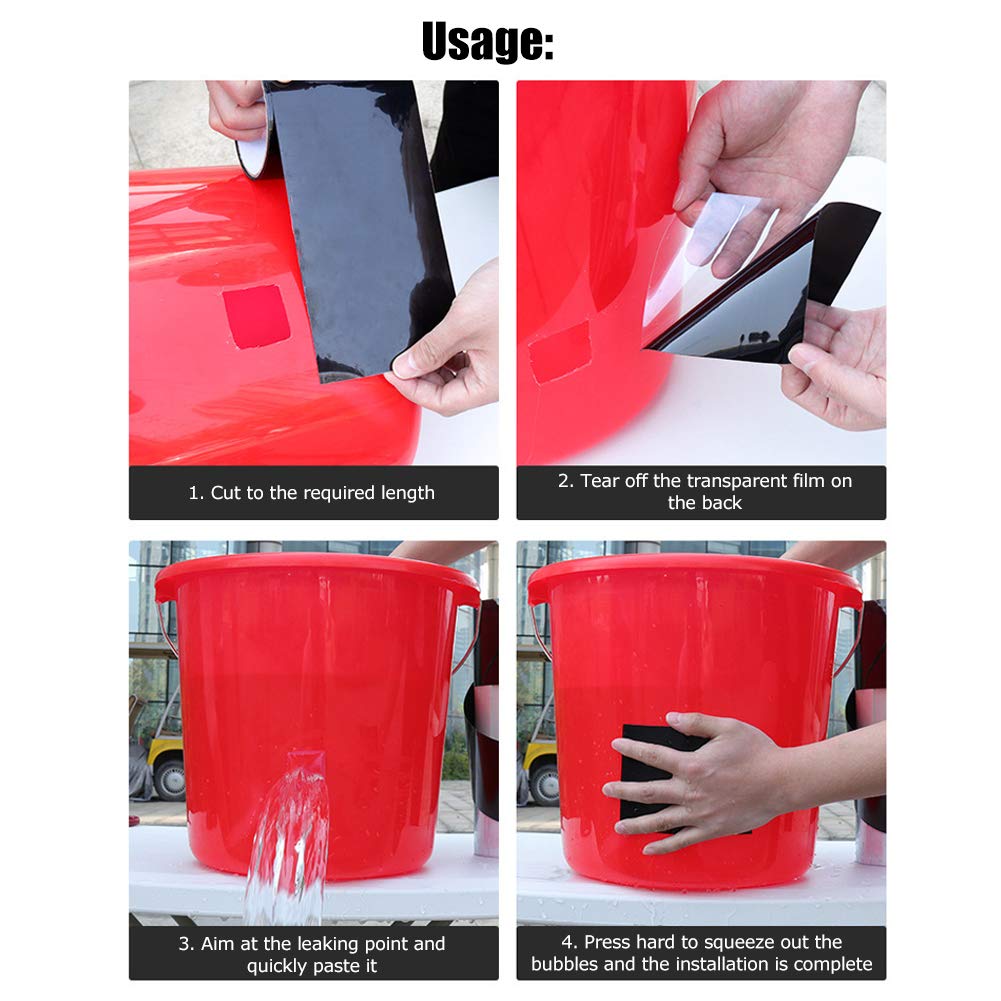 Usage:

1. Cut to the required length

2. Tear off the transparent film on the back

3. Aim at the leaking point and quickly paste it

4. Press hard to squeeze out the bubbles and the installation is complete