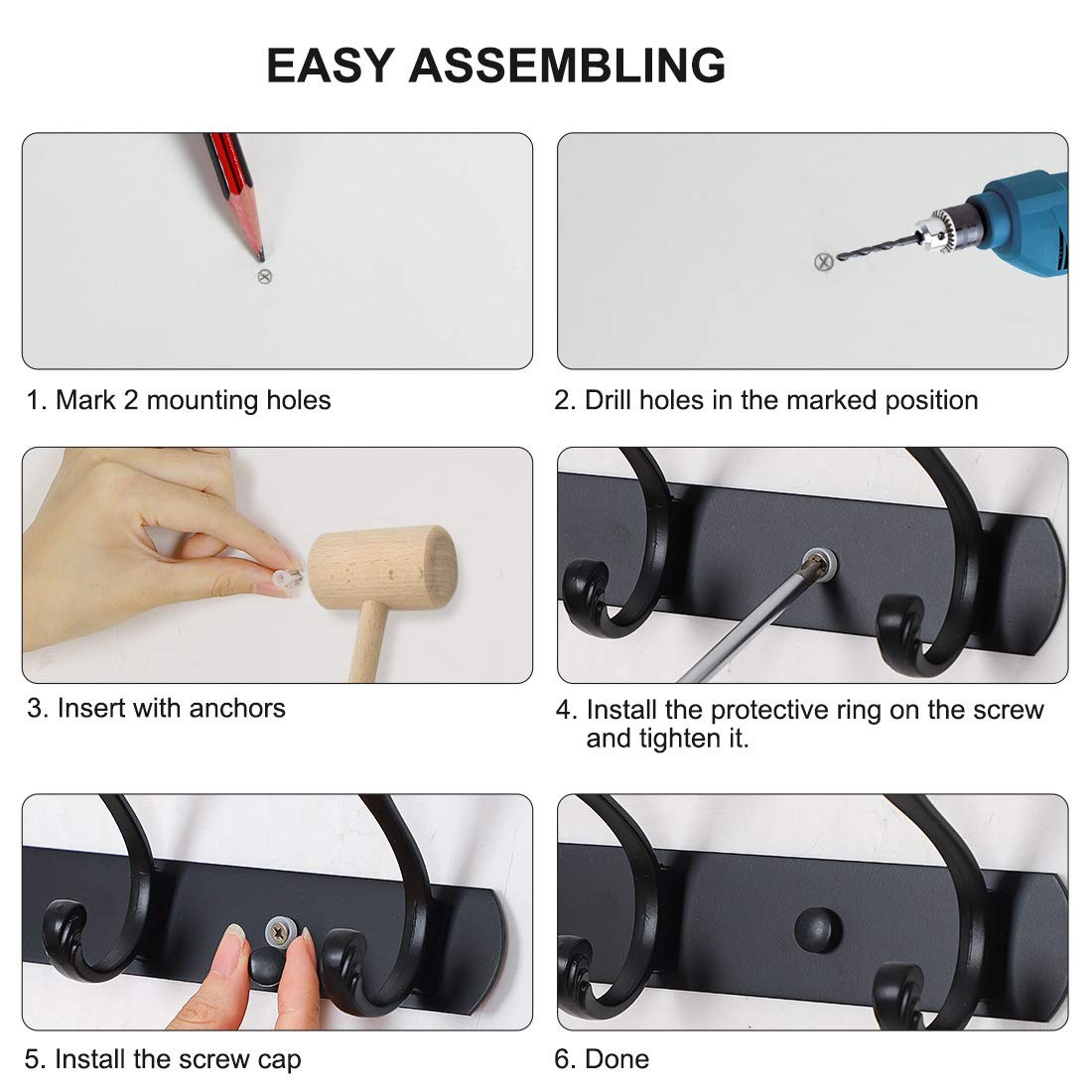 EASY ASSEMBLING

1. Mark 2 mounting holes

2. Drill holes in the marked position

3. Insert with anchors

4. Install the protective ring on the screw and tighten it.

5. Install the screw cap

6. Done