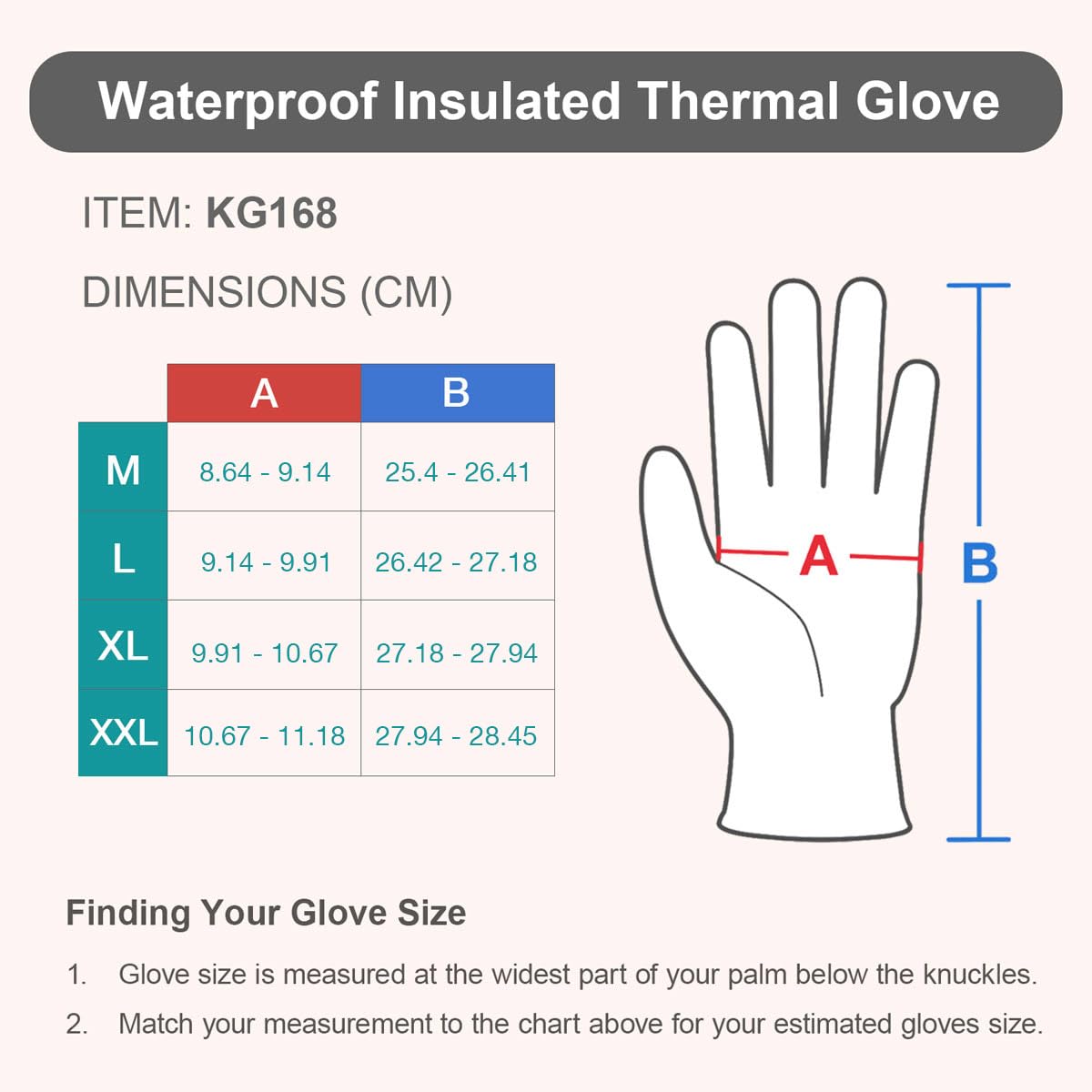 Waterproof Insulated Thermal Glove

ITEM: KG168

DIMENSIONS (CM)

| | A | B |
|---|---|---|
| M | 8.64 - 9.14 | 25.4 - 26.41 |
| L | 9.14 - 9.91 | 26.42 - 27.18 |
| XL | 9.91 - 10.67 | 27.18 - 27.94 |
| XXL | 10.67 - 11.18 | 27.94 - 28.45 |

A

B

Finding Your Glove Size

1. Glove size is measured at the widest part of your palm below the knuckles.

2. Match your measurement to the chart above for your estimated gloves size.