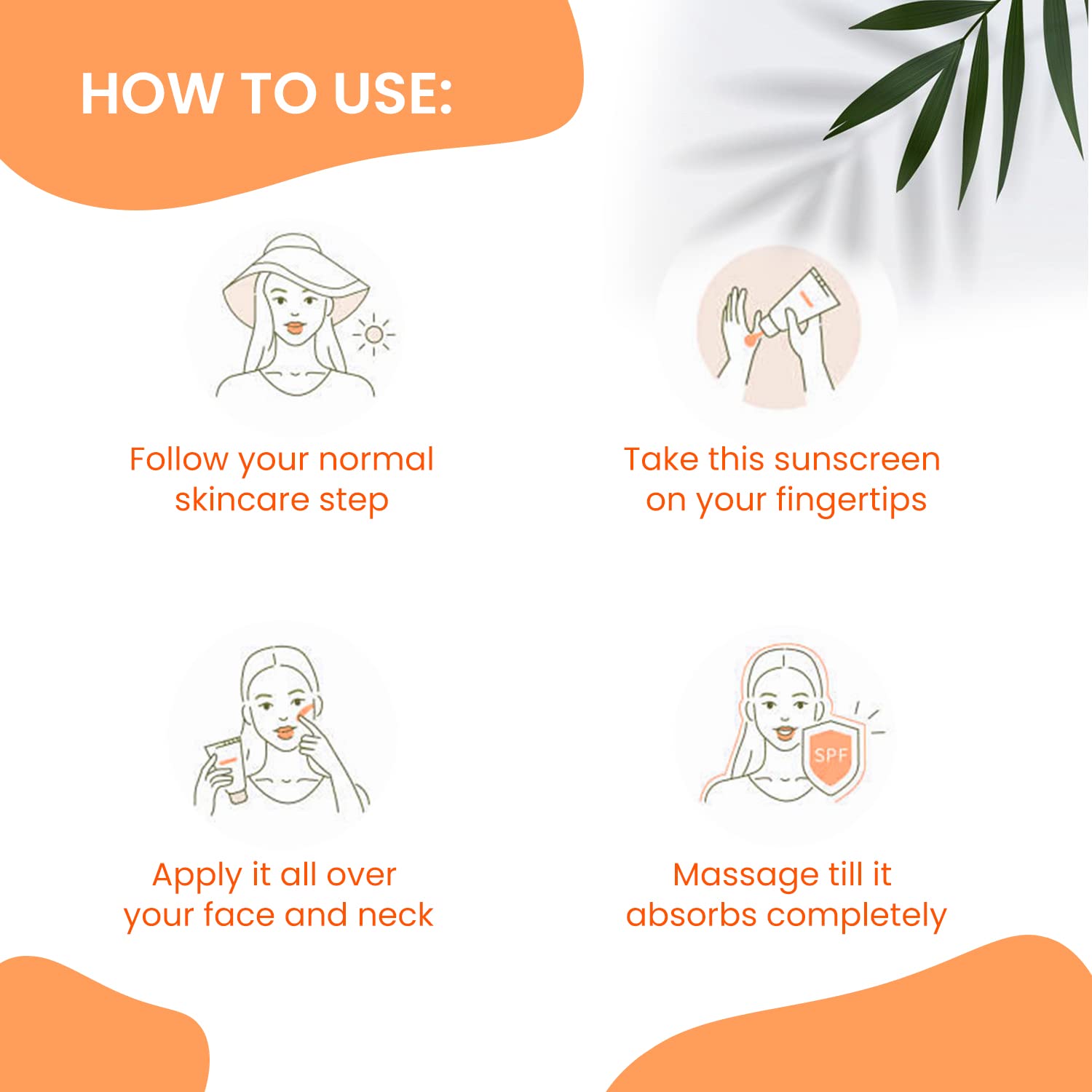 HOW TO USE:

Follow your normal skincare step

Take this sunscreen on your fingertips

Apply it all over your face and neck

SPF

Massage till it absorbs completely