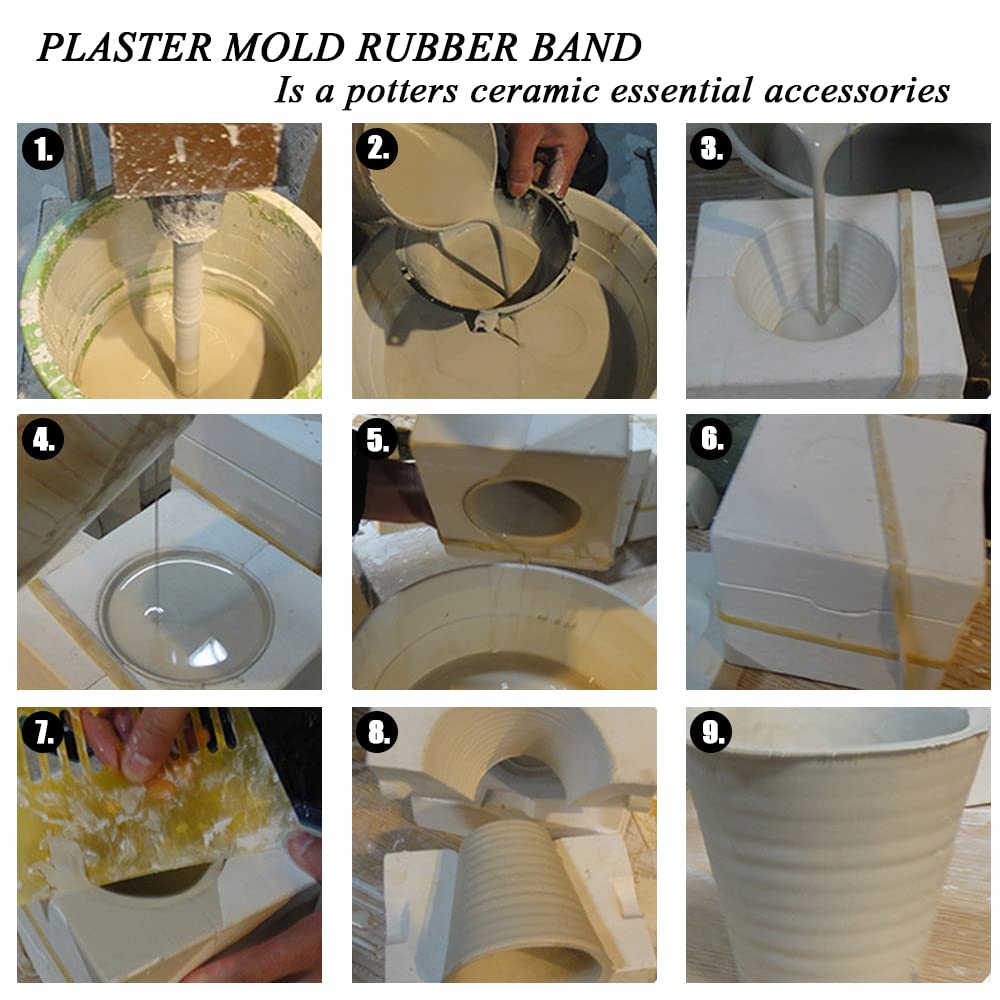 PLASTER MOLD RUBBER BAND
Is a potters ceramic essential accessories

1.

2.

3.

4.

5.

6.

7.

8.

9.