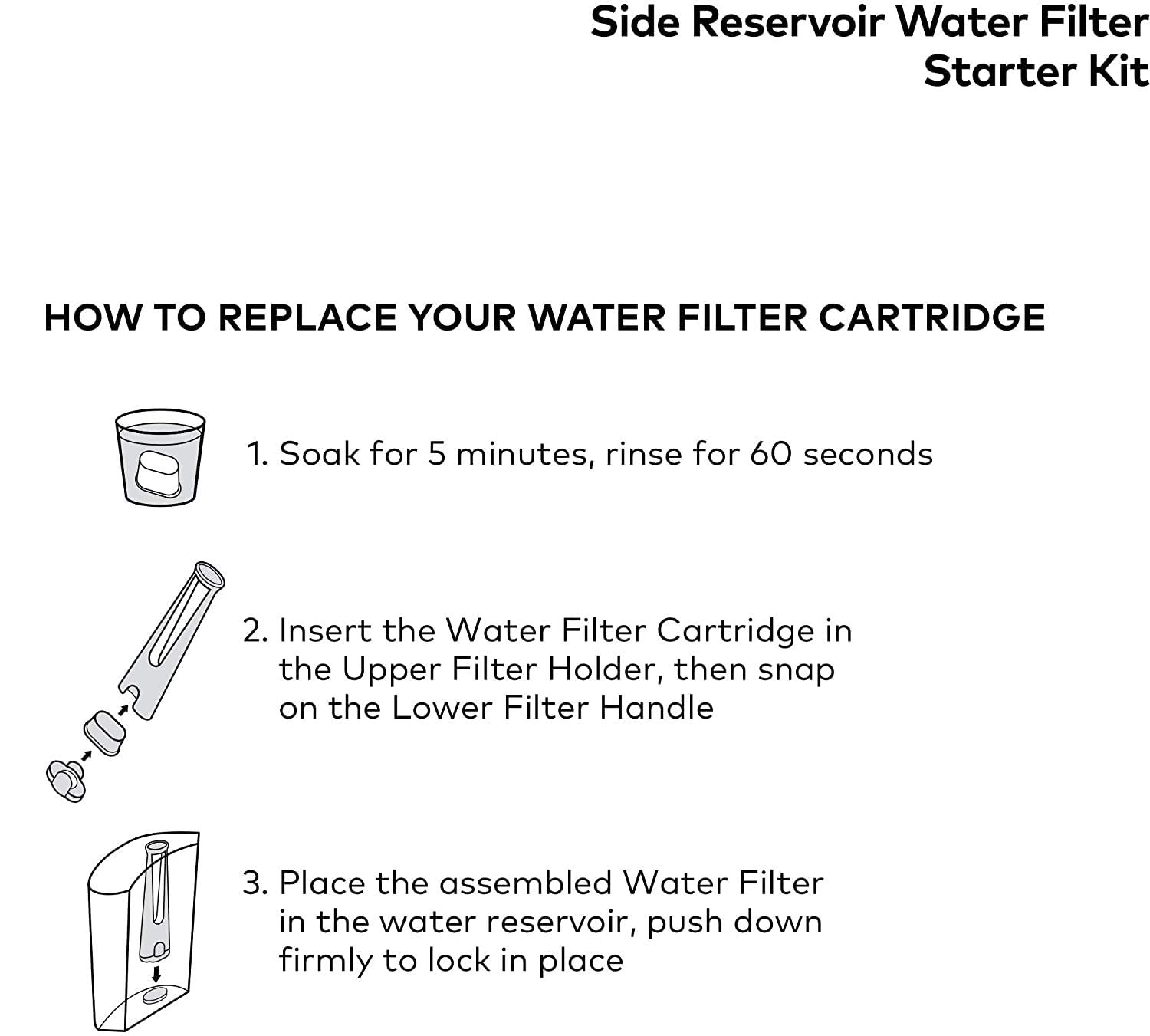 Side Reservoir Water Filter Starter Kit

HOW TO REPLACE YOUR WATER FILTER CARTRIDGE

1. Soak for 5 minutes, rinse for 60 seconds

2. Insert the Water Filter Cartridge in the Upper Filter Holder, then snap on the Lower Filter Handle

3. Place the assembled Water Filter in the water reservoir, push down firmly to lock in place