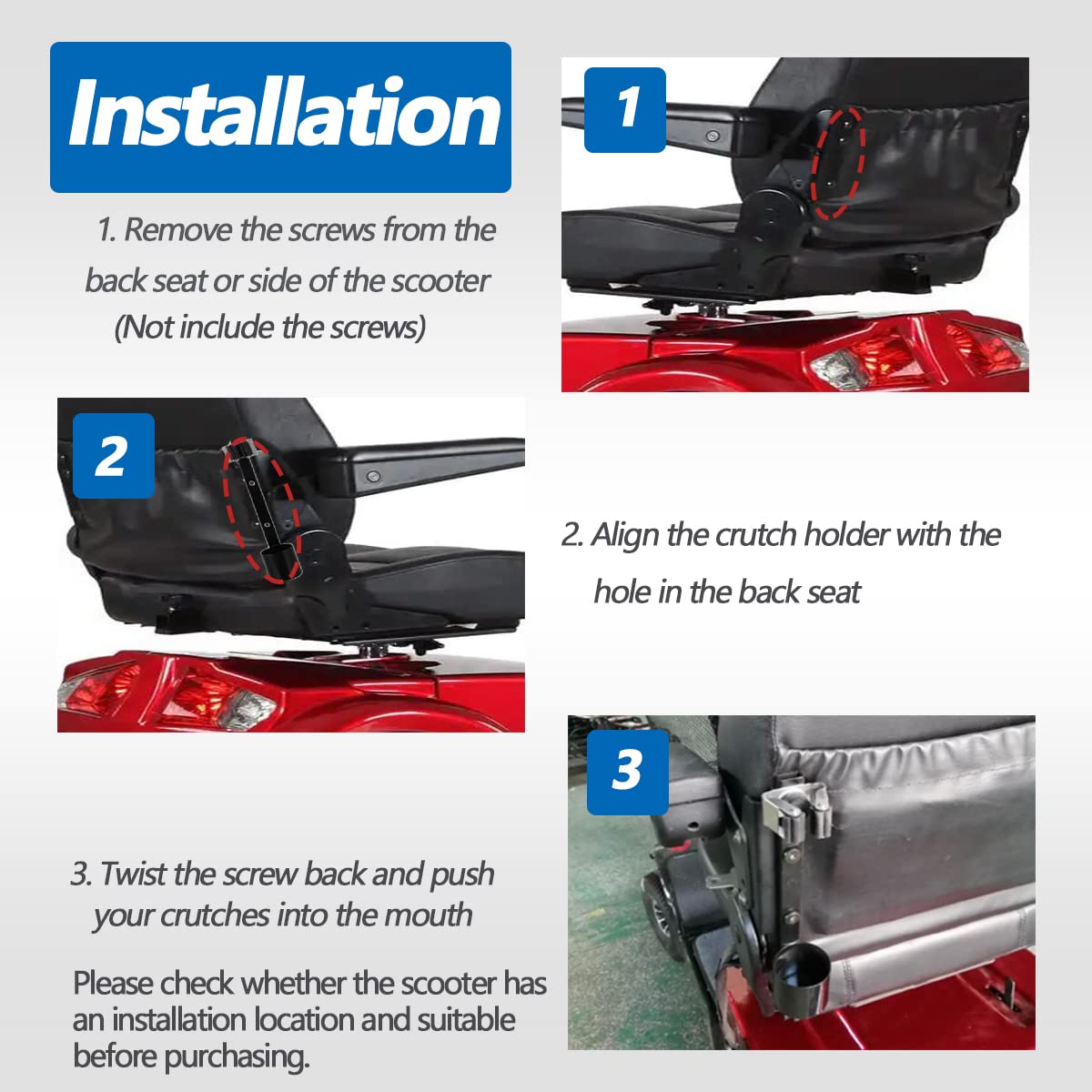 Installation

1. Remove the screws from the back seat or side of the scooter (Not include the screws)

1

2

2. Align the crutch holder with the hole in the back seat

3

3. Twist the screw back and push your crutches into the mouth

Please check whether the scooter has an installation location and suitable before purchasing.