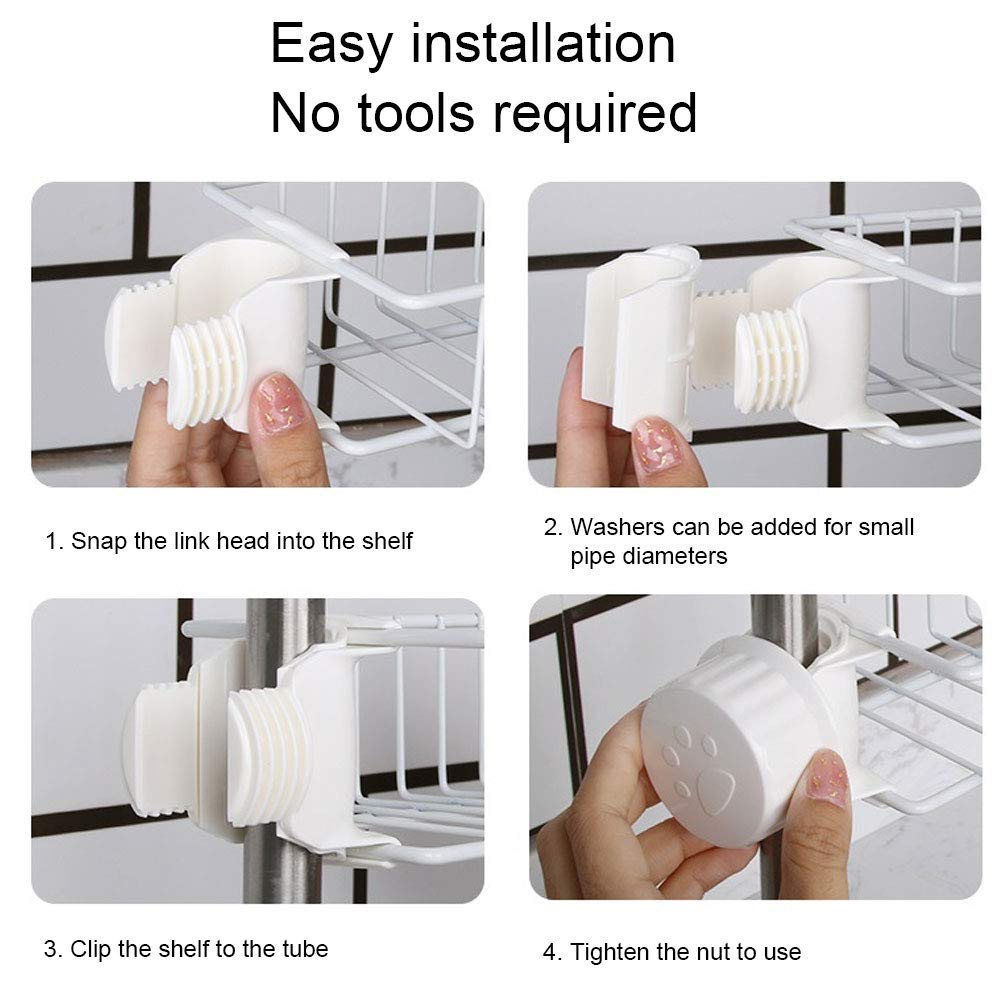 Easy installation
No tools required

1. Snap the link head into the shelf

2. Washers can be added for small pipe diameters

3. Clip the shelf to the tube

4. Tighten the nut to use