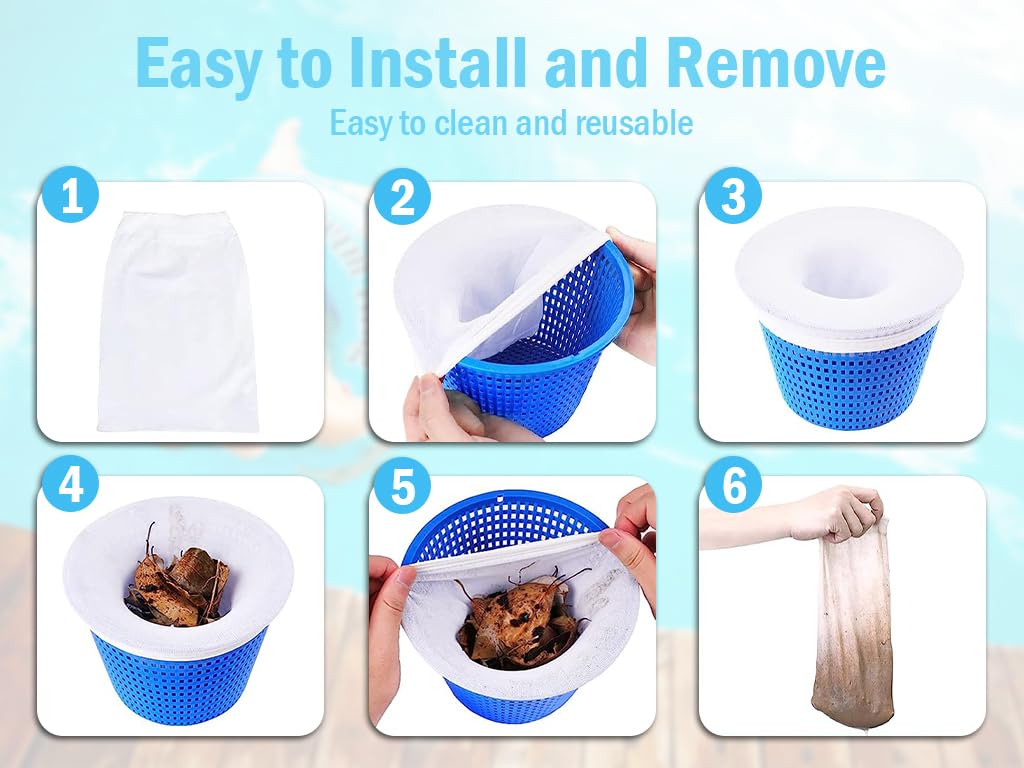 Easy to Install and Remove
Easy to clean and reusable

1

2

3

4

5

6