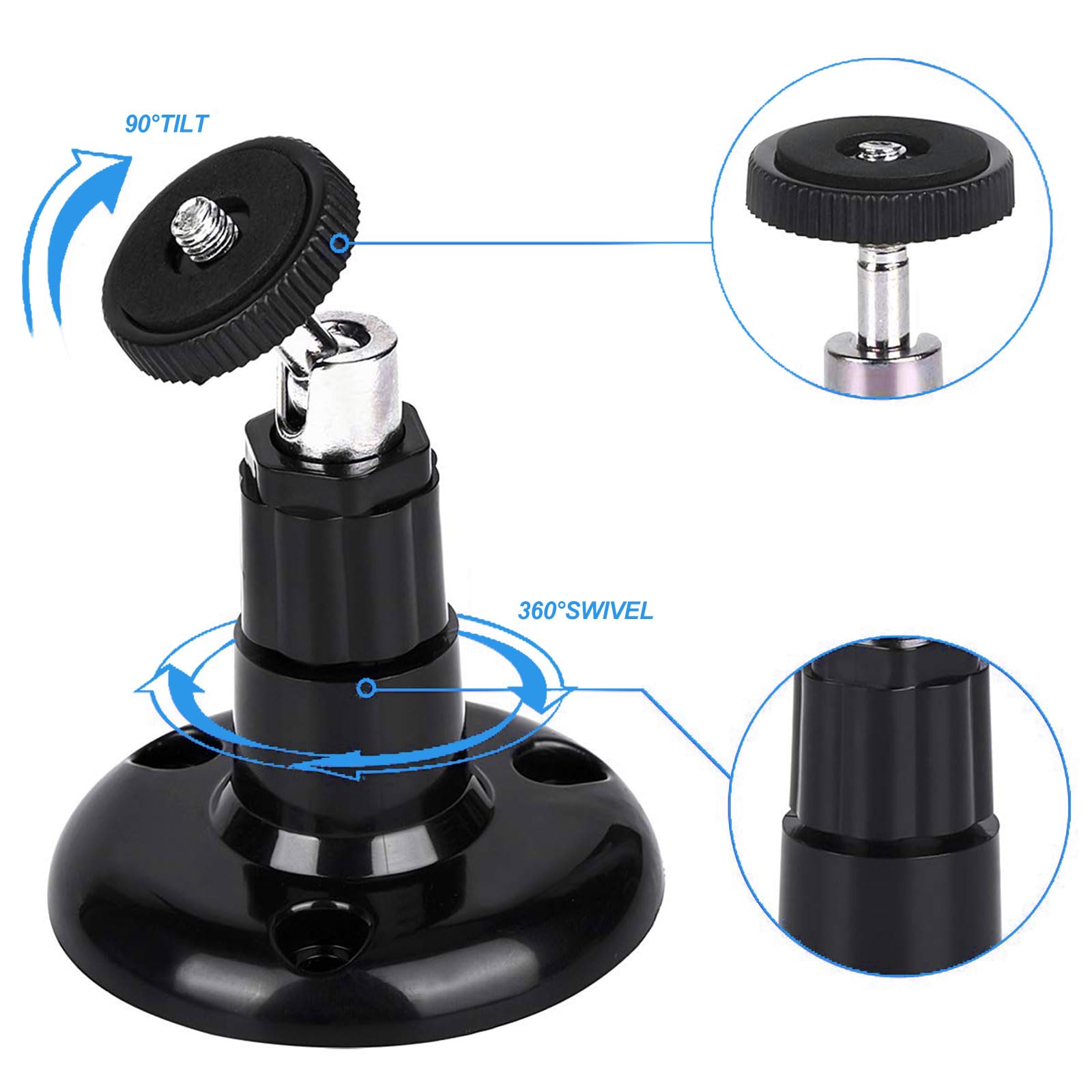 90°TILT

360°SWIVEL