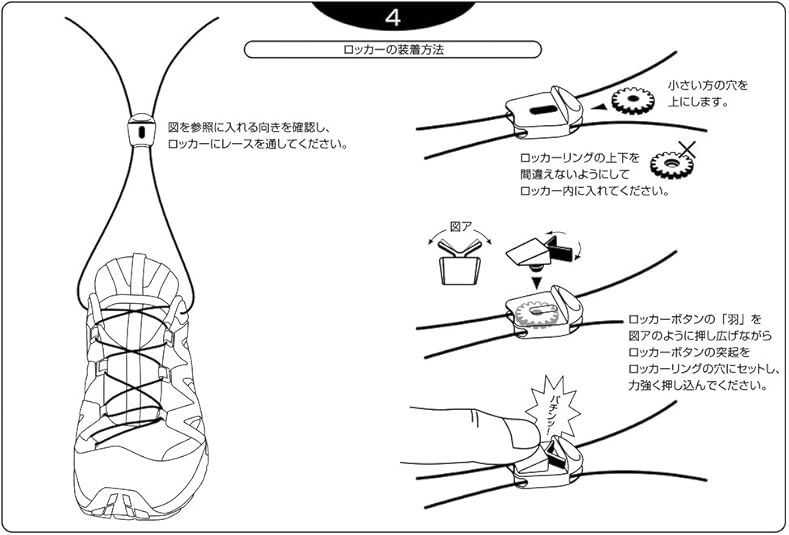 4

ロッカーの装着方法

図を参照に入れる向きを確認し、ロッカーにレースを通してください。

小さい方の穴を上にします。

ロッカーリングの上下を間違えないようにしてロッカー内に入れてください。

図ア

ロッカーボタンの「羽」を図アのように押し広げながらロッカーボタンの突起をロッカーリングの穴にセットし、力強く押し込んでください。

パチンッ