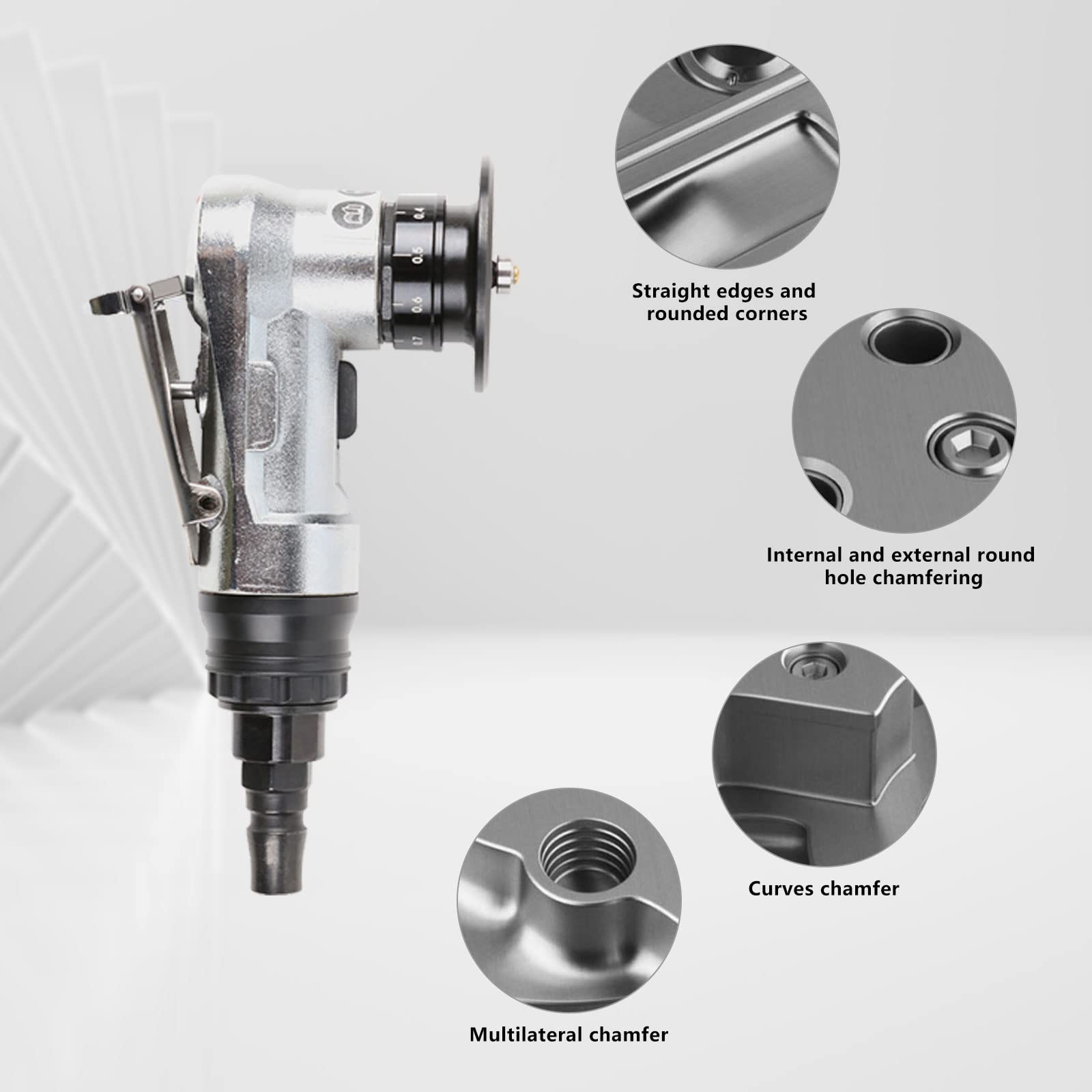 0.4
0.5
0.6
0.7

Straight edges and rounded corners

Internal and external round hole chamfering

Curves chamfer

Multilateral chamfer