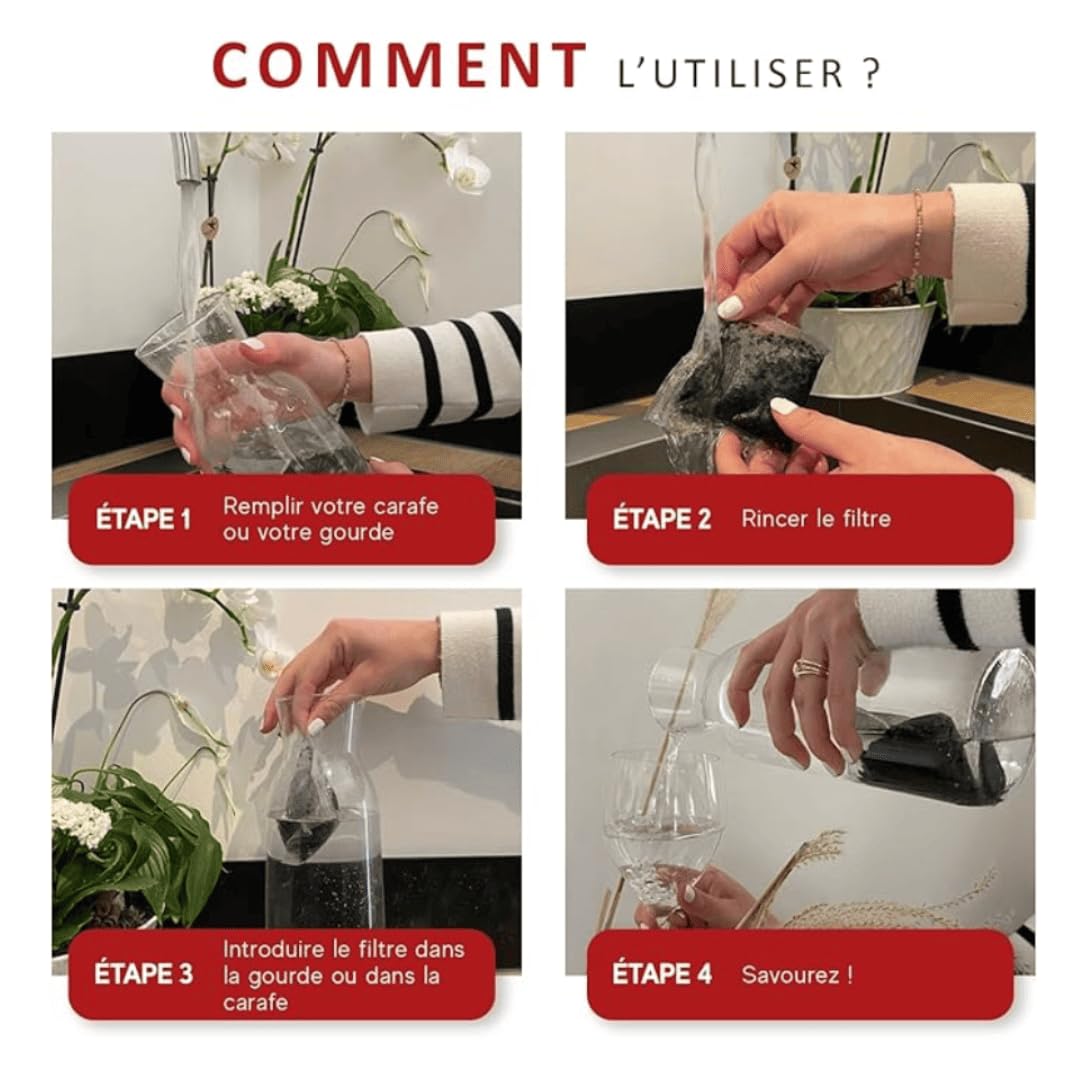 COMMENT L'UTILISER ?

ÉTAPE 1 Remplir votre carafe ou votre gourde

ÉTAPE 2 Rincer le filtre

ÉTAPE 3 Introduire le filtre dans la gourde ou dans la carafe

ÉTAPE 4 Savourez !