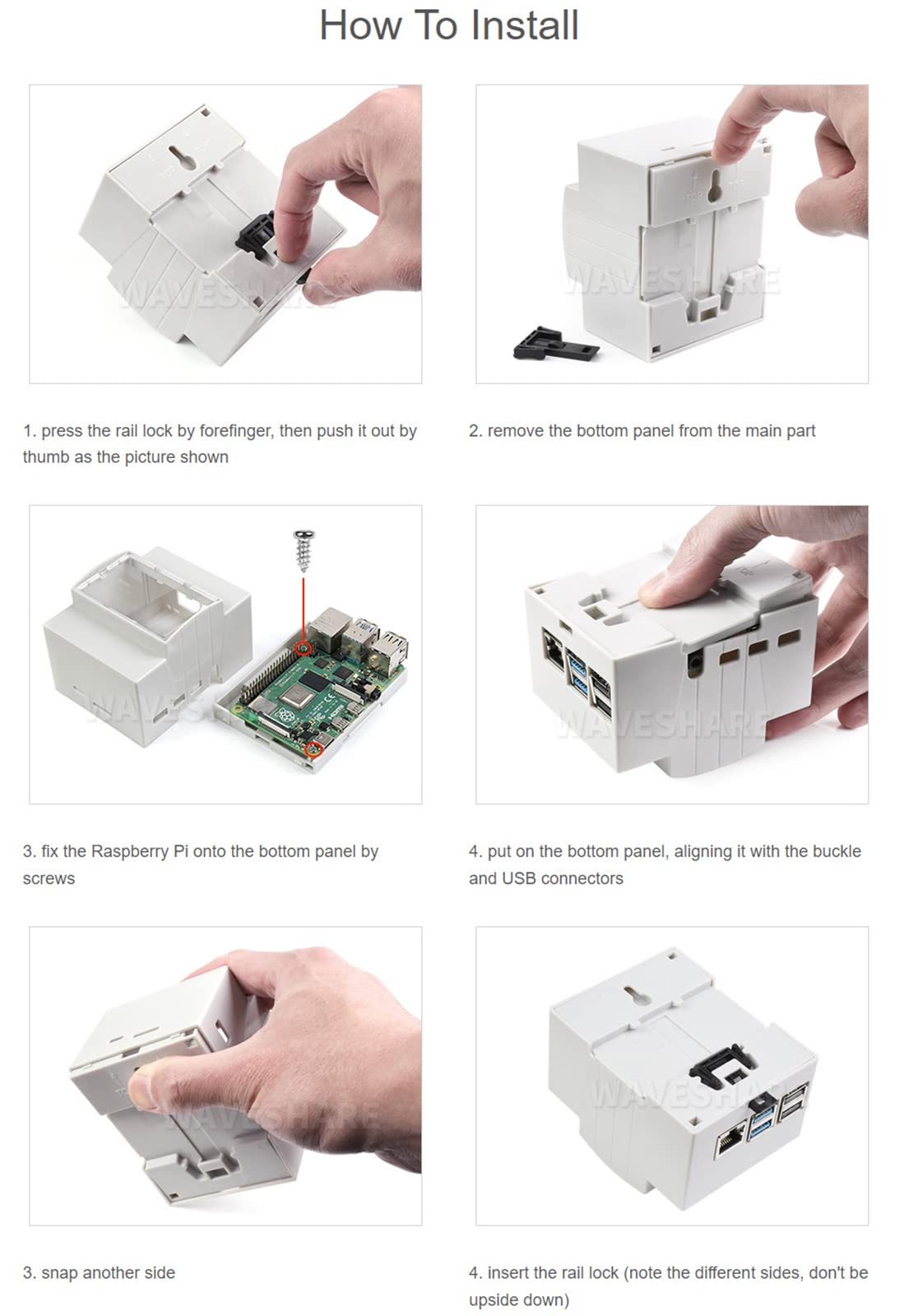 How To Install

WAVESHARE

WAVESHARE

1. press the rail lock by forefinger, then push it out by thumb as the picture shown

2. remove the bottom panel from the main part

WAVESHARE

WAVESHARE

3. fix the Raspberry Pi onto the bottom panel by screws

4. put on the bottom panel, aligning it with the buckle and USB connectors

WAVESHARE

WAVESHARE

3. snap another side

4. insert the rail lock (note the different sides, don't be upside down)