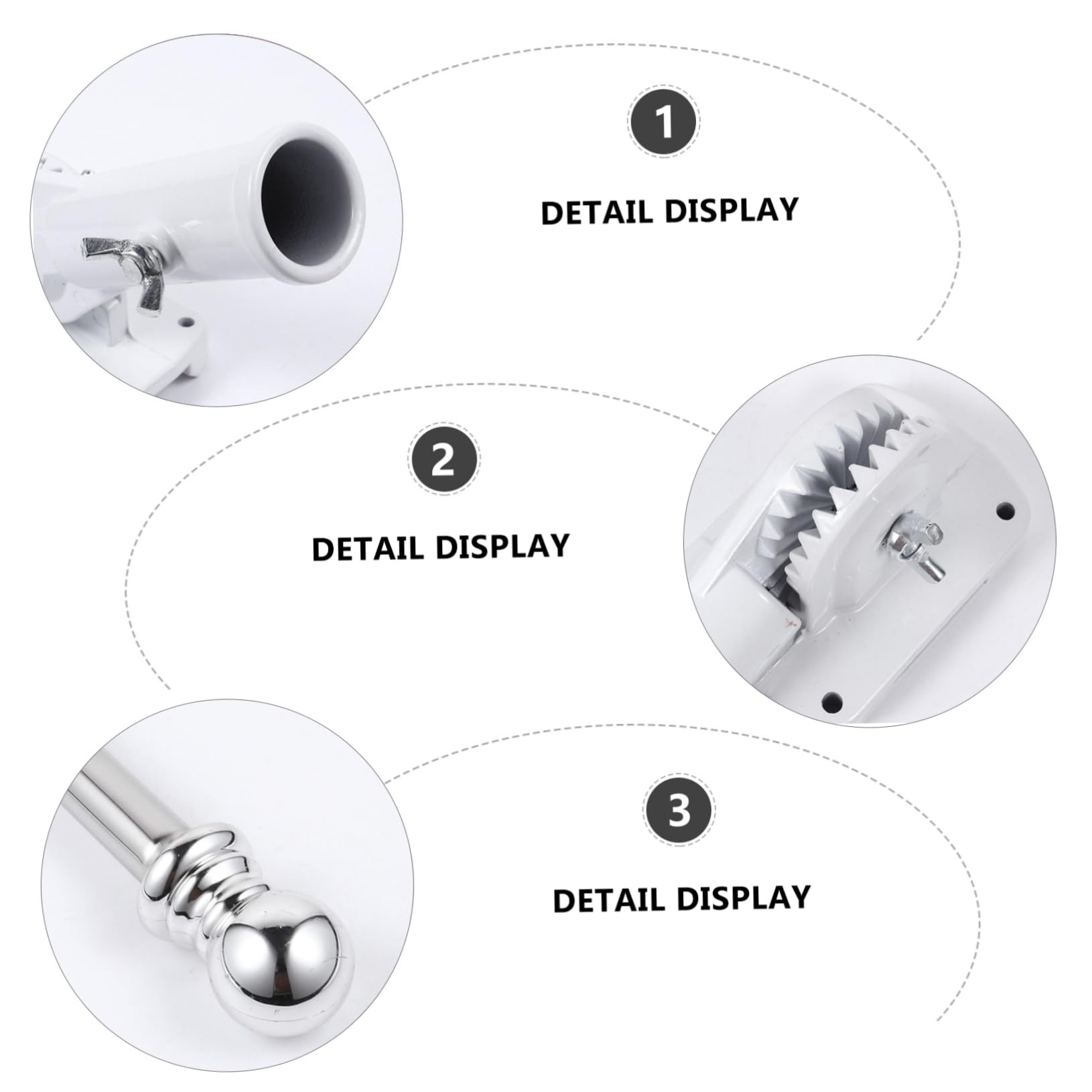 1

DETAIL DISPLAY

2

DETAIL DISPLAY

3

DETAIL DISPLAY