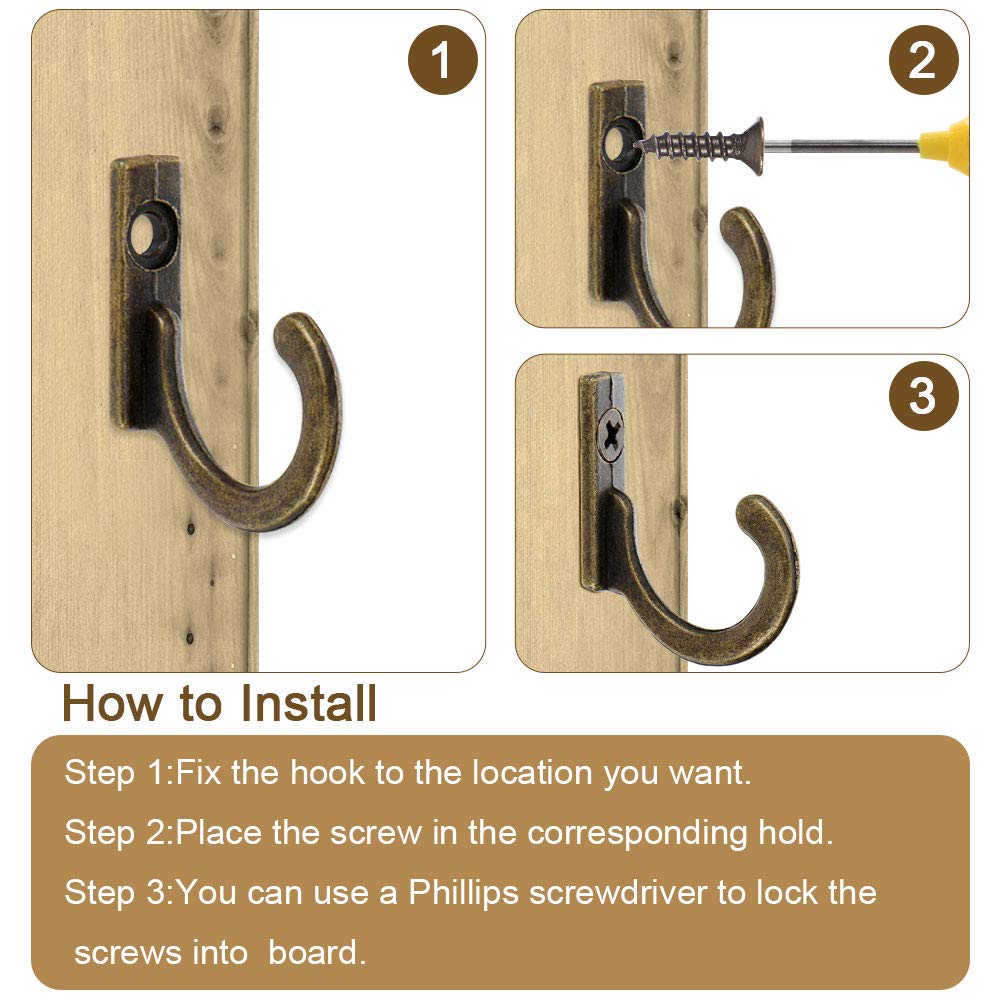 1

2

3

How to Install

Step 1:Fix the hook to the location you want.

Step 2:Place the screw in the corresponding hold.

Step 3:You can use a Phillips screwdriver to lock the screws into board.