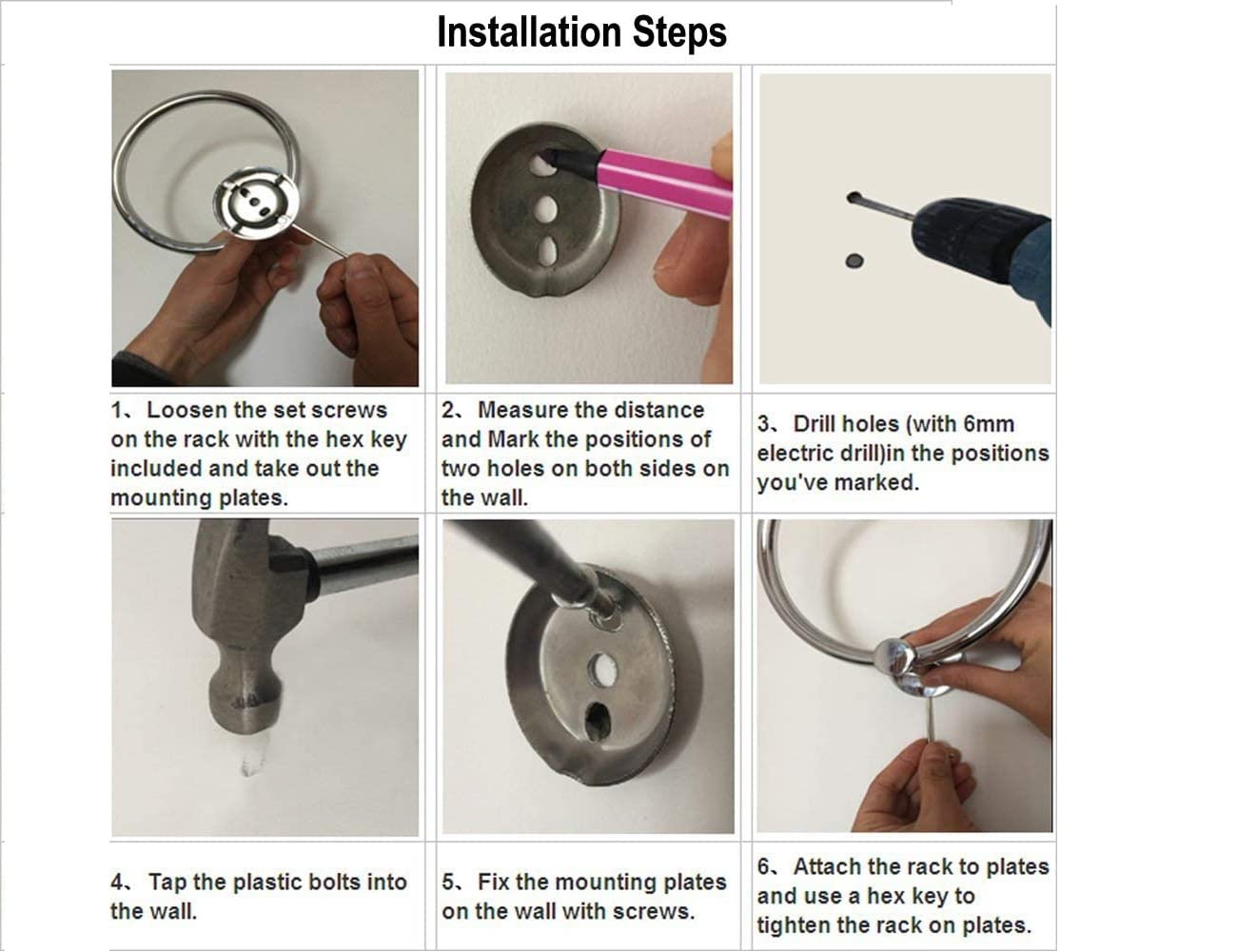 Installation Steps

1、Loosen the set screws on the rack with the hex key included and take out the mounting plates.

2、Measure the distance and Mark the positions of two holes on both sides on the wall.

3、Drill holes (with 6mm electric drill)in the positions you've marked.

4、Tap the plastic bolts into the wall.

5、Fix the mounting plates on the wall with screws.

6、Attach the rack to plates and use a hex key to tighten the rack on plates.