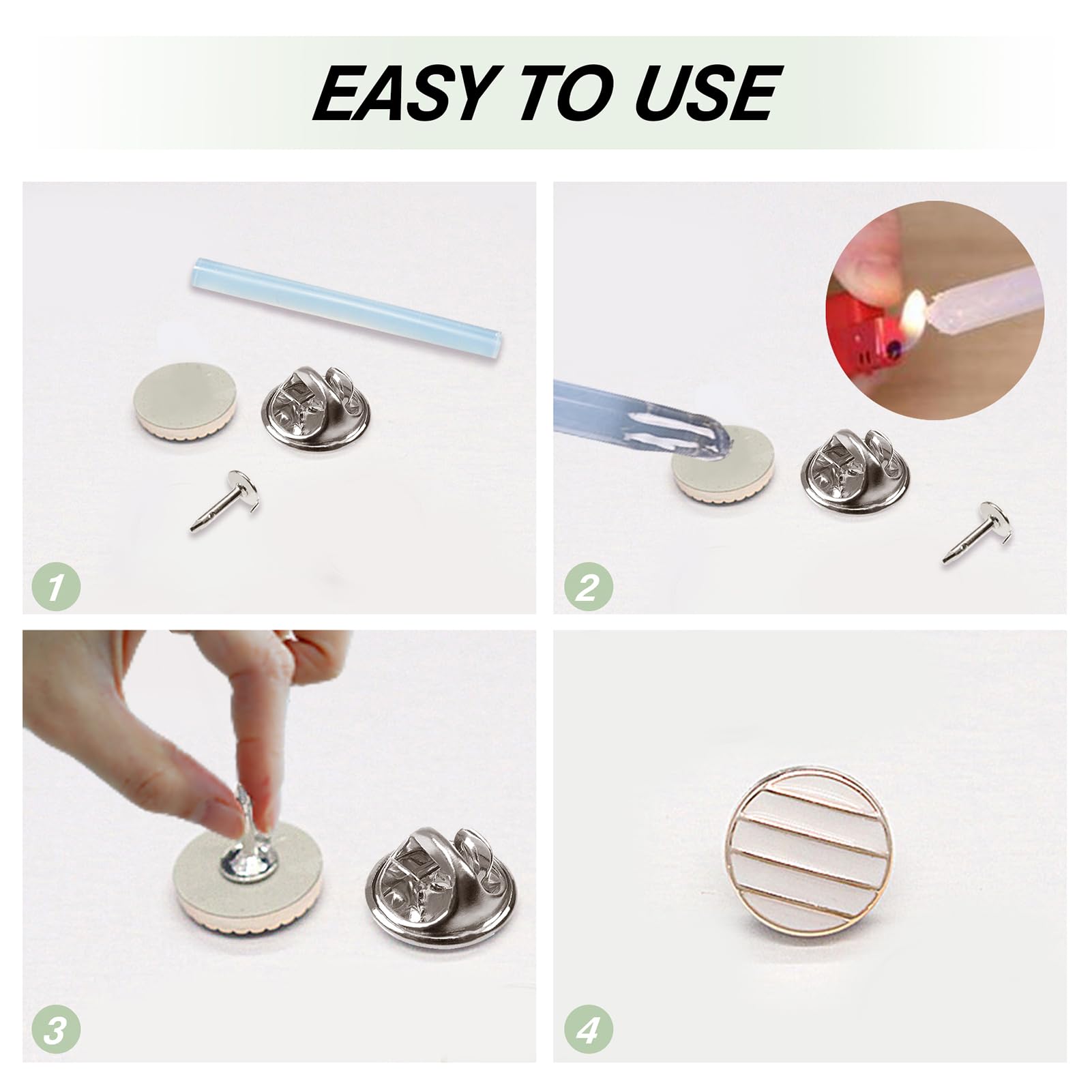 EASY TO USE

1

2

3

4