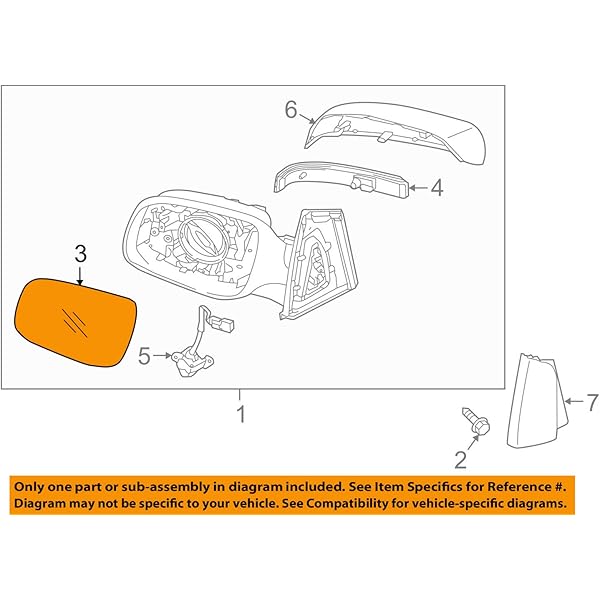 6

4

3

5

1

7

2

Only one part or sub-assembly in diagram included. See Item Specifics for Reference #.
Diagram may not be specific to your vehicle. See Compatibility for vehicle-specific diagrams.