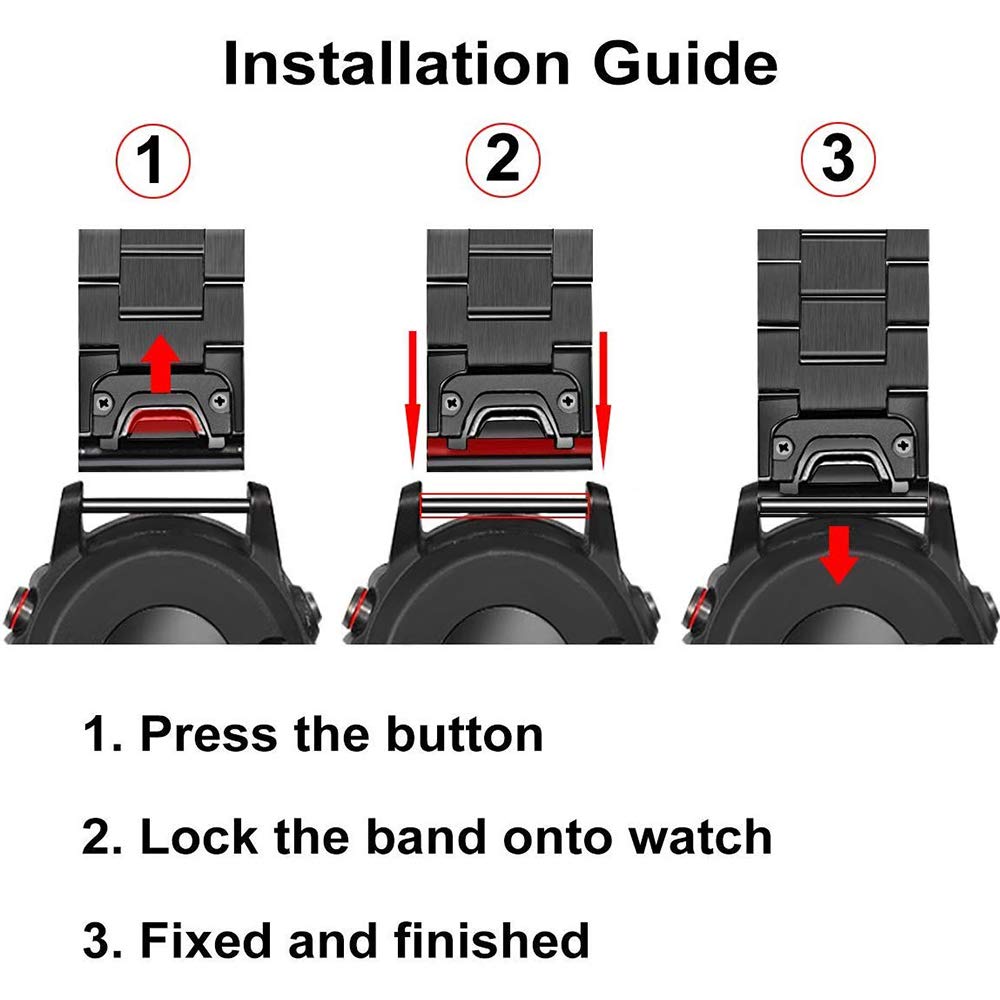 Installation Guide

1

2

3

1. Press the button

2. Lock the band onto watch

3. Fixed and finished