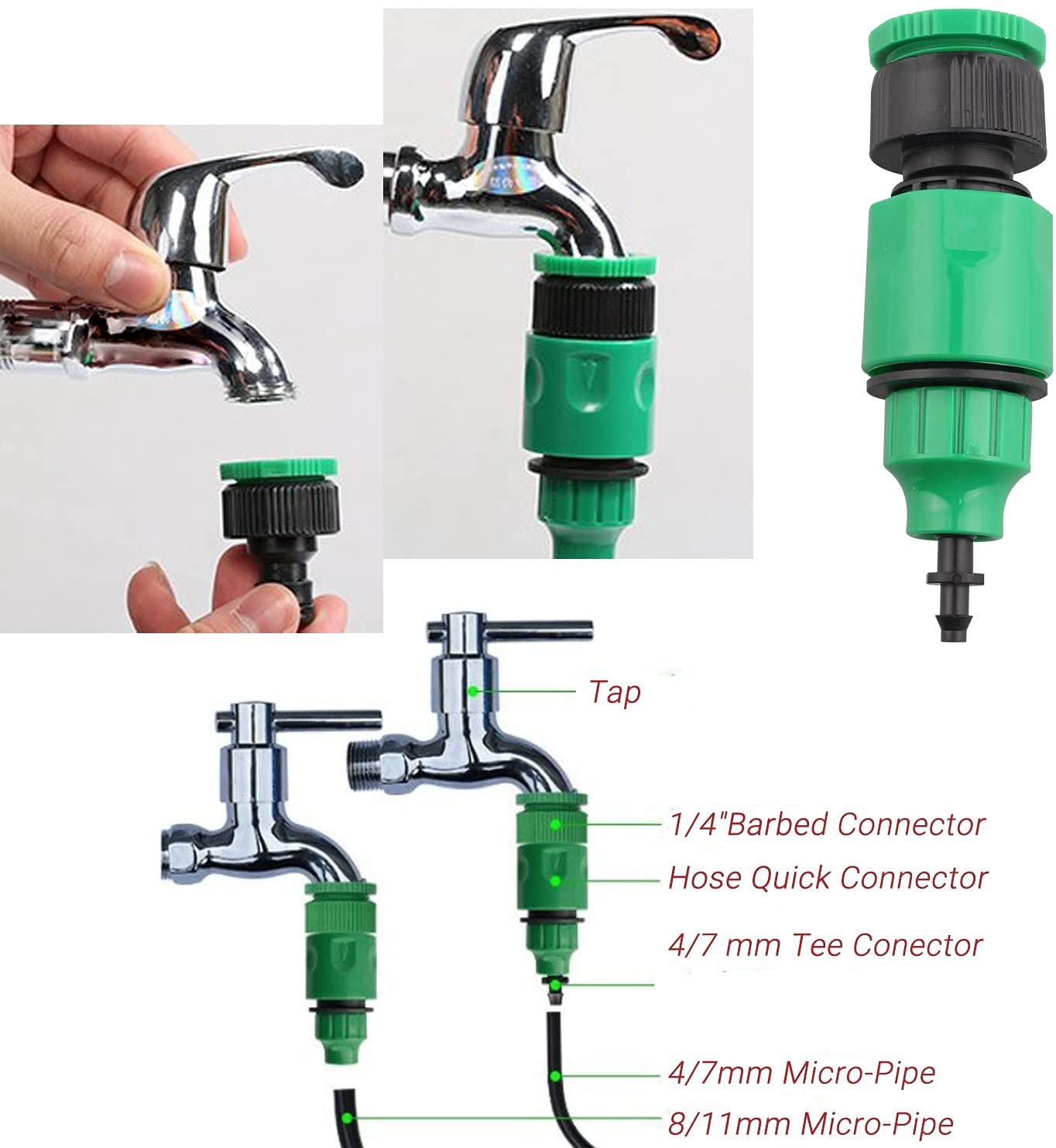 Tap

1/4"Barbed Connector

Hose Quick Connector

4/7 mm Tee Conector

4/7mm Micro-Pipe

8/11mm Micro-Pipe