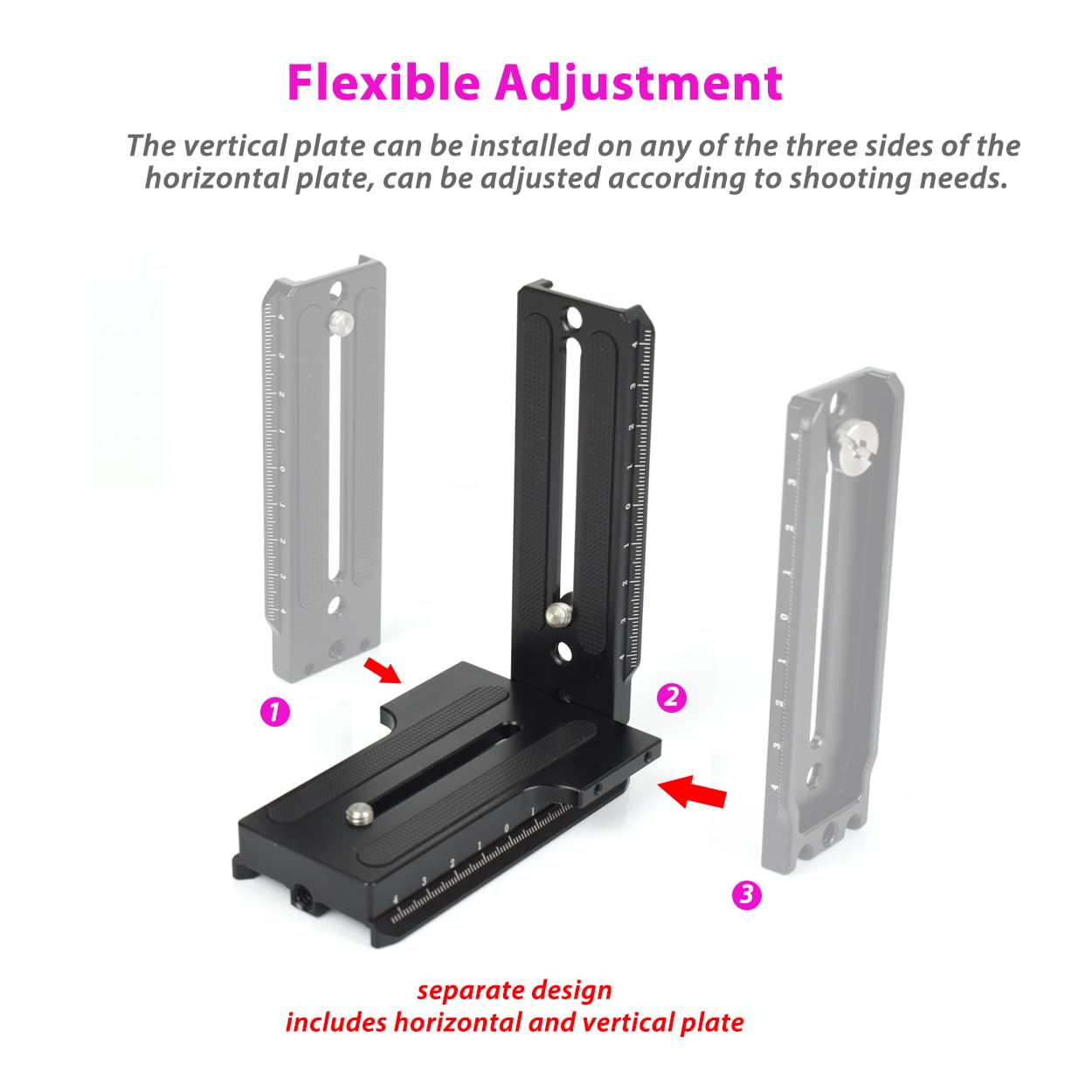 Flexible Adjustment

The vertical plate can be installed on any of the three sides of the horizontal plate, can be adjusted according to shooting needs.

1

2

3

separate design
includes horizontal and vertical plate