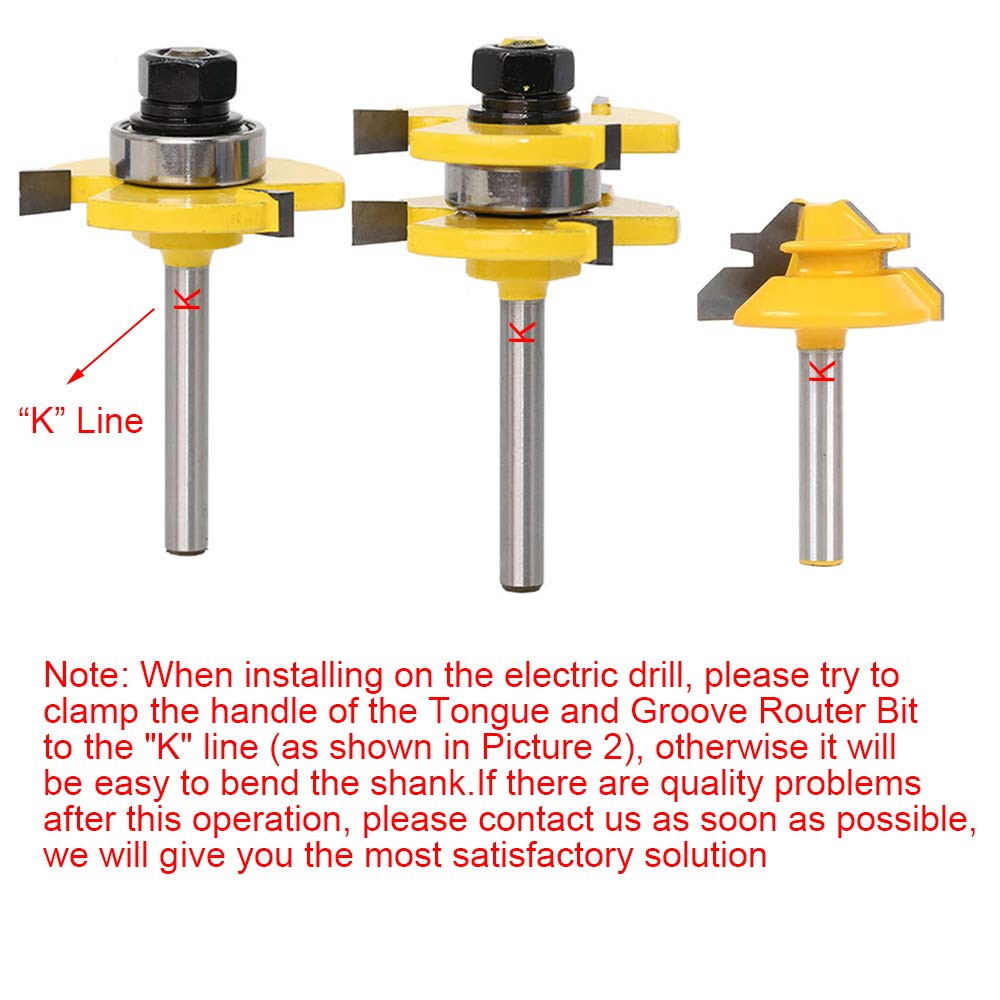 K

K

K

“K” Line

Note: When installing on the electric drill, please try to clamp the handle of the Tongue and Groove Router Bit to the "K" line (as shown in Picture 2), otherwise it will be easy to bend the shank.If there are quality problems after this operation, please contact us as soon as possible, we will give you the most satisfactory solution