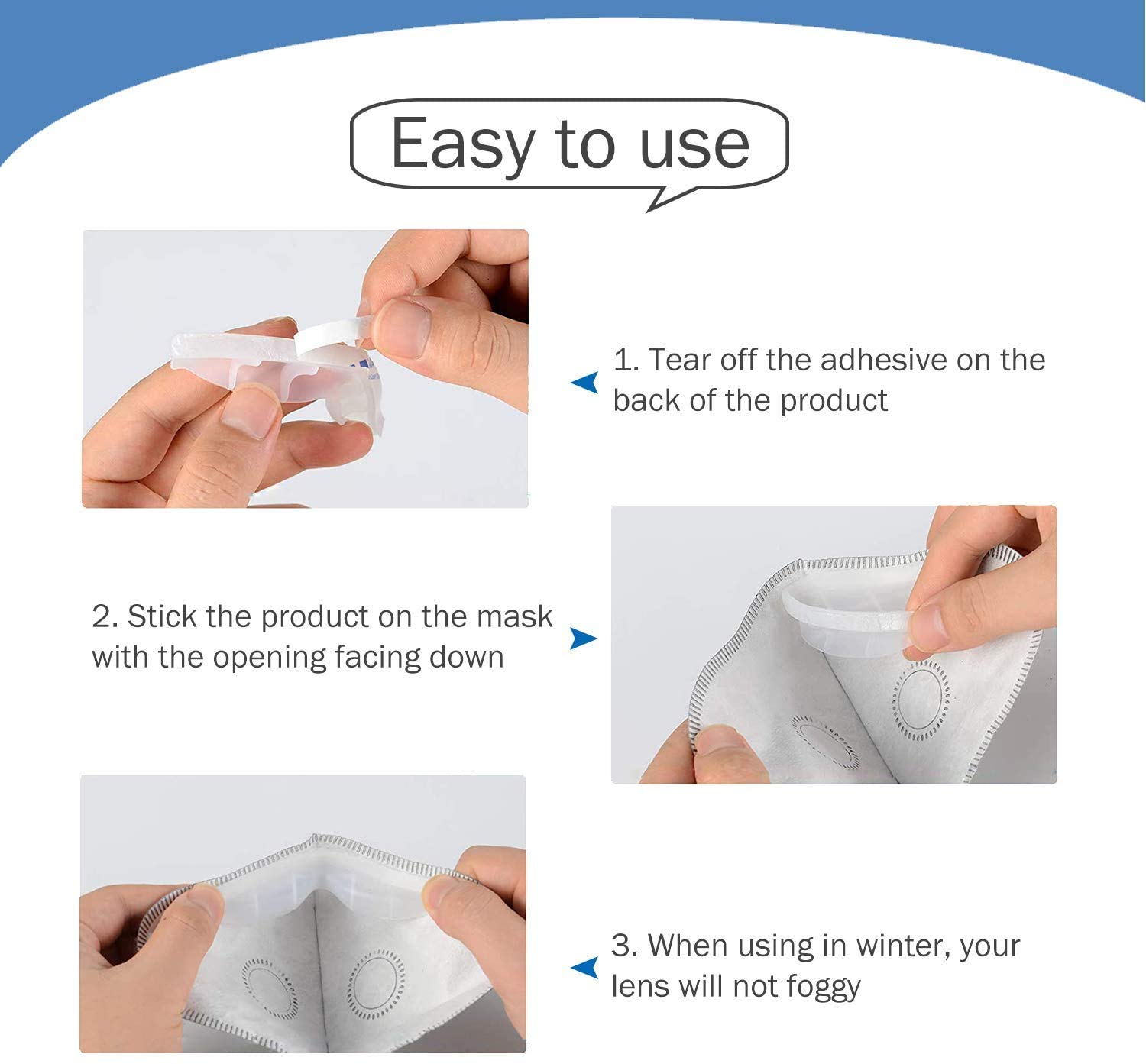 Easy to use

1. Tear off the adhesive on the back of the product

2. Stick the product on the mask with the opening facing down

3. When using in winter, your lens will not foggy