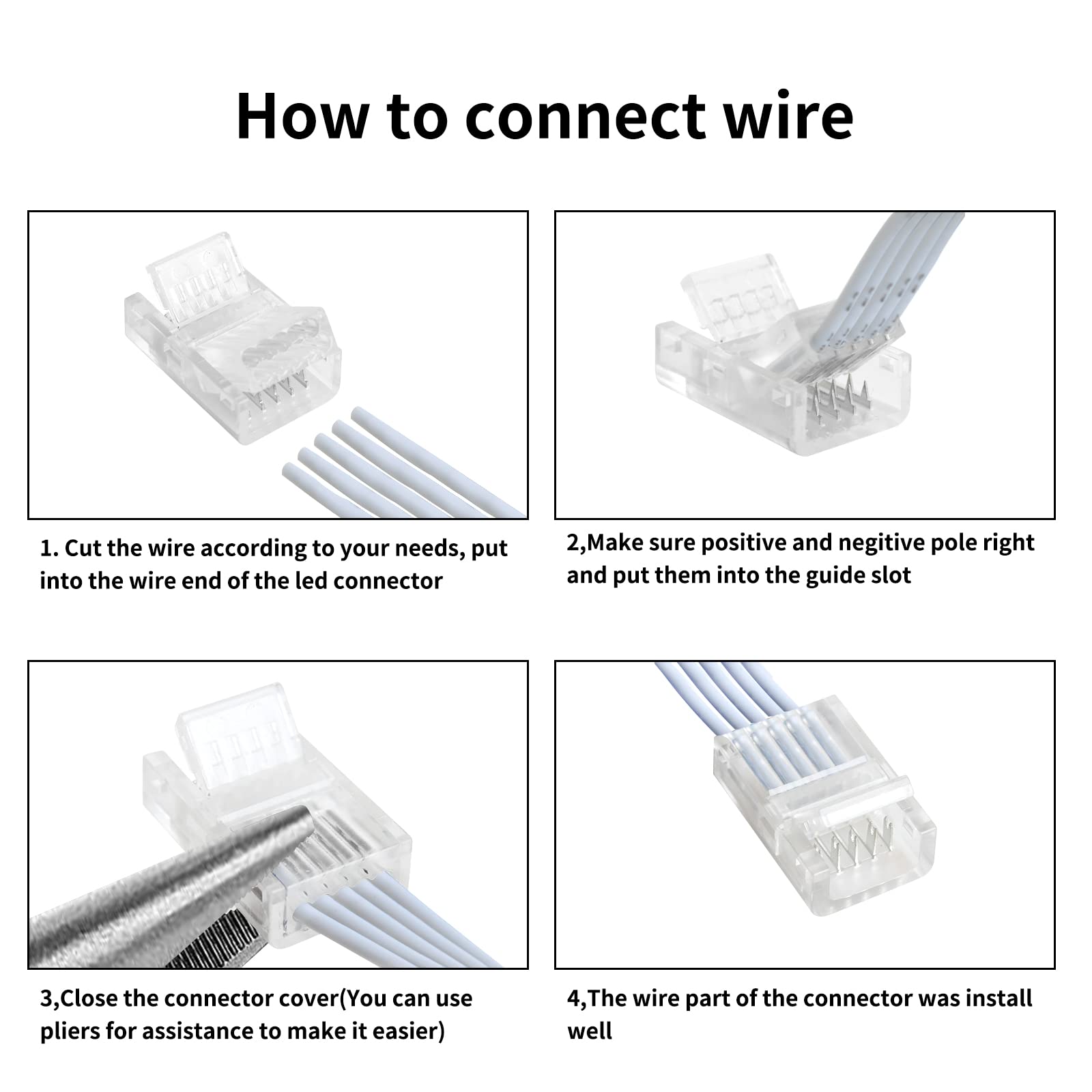 How to connect wire

1. Cut the wire according to your needs, put into the wire end of the led connector

2,Make sure positive and negitive pole right and put them into the guide slot

3,Close the connector cover(You can use pliers for assistance to make it easier)

4,The wire part of the connector was install well