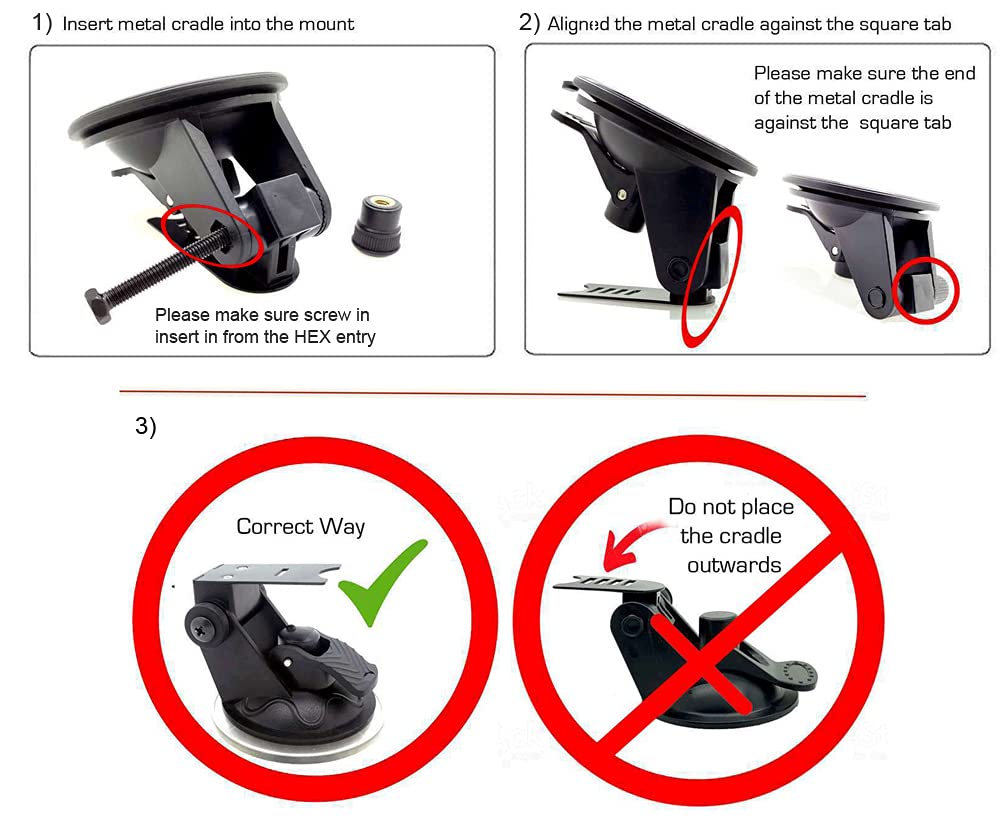 1) Insert metal cradle into the mount

Please make sure screw in insert in from the HEX entry

2) Aligned the metal cradle against the square tab

Please make sure the end of the metal cradle is against the square tab

3)

Correct Way

Do not place the cradle outwards