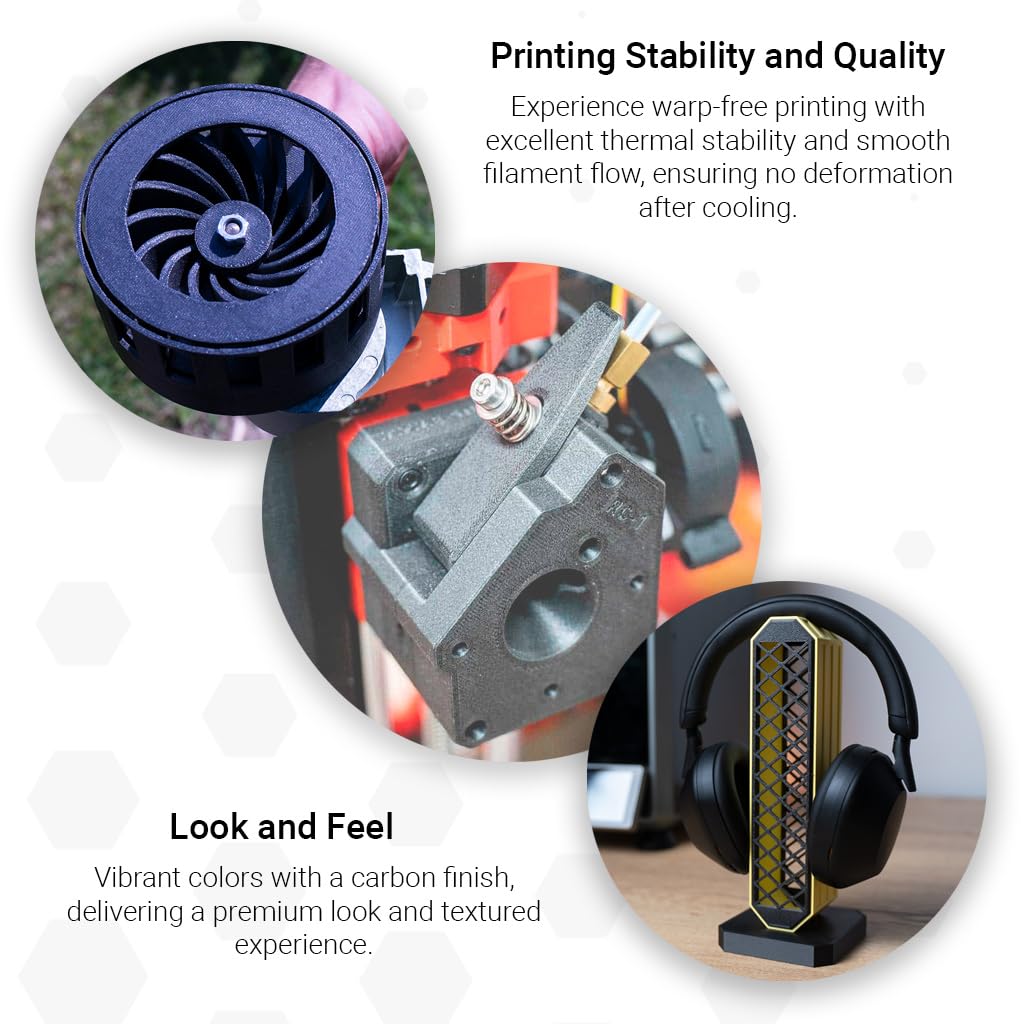 Printing Stability and Quality

Experience warp-free printing with excellent thermal stability and smooth filament flow, ensuring no deformation after cooling.

Look and Feel

Vibrant colors with a carbon finish, delivering a premium look and textured experience.