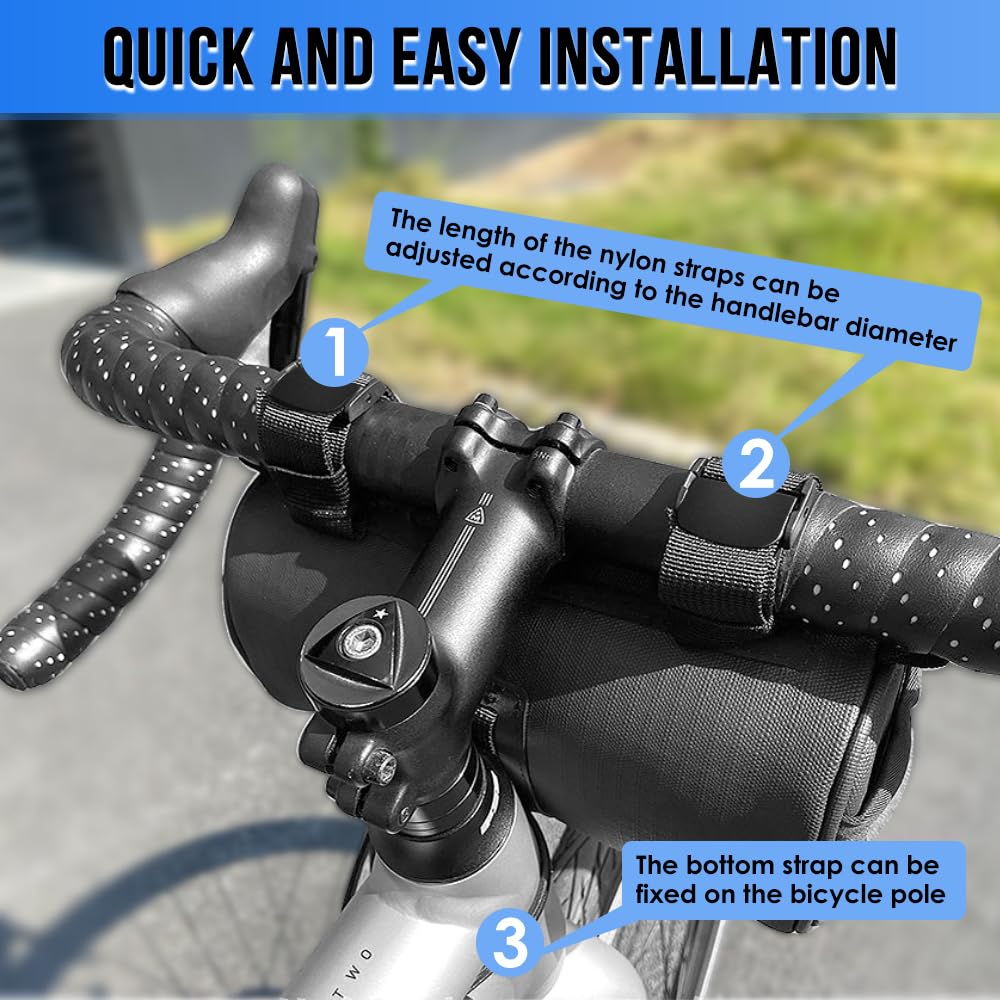 QUICK AND EASY INSTALLATION

The length of the nylon straps can be adjusted according to the handlebar diameter

1

2

The bottom strap can be fixed on the bicycle pole

3

TWO