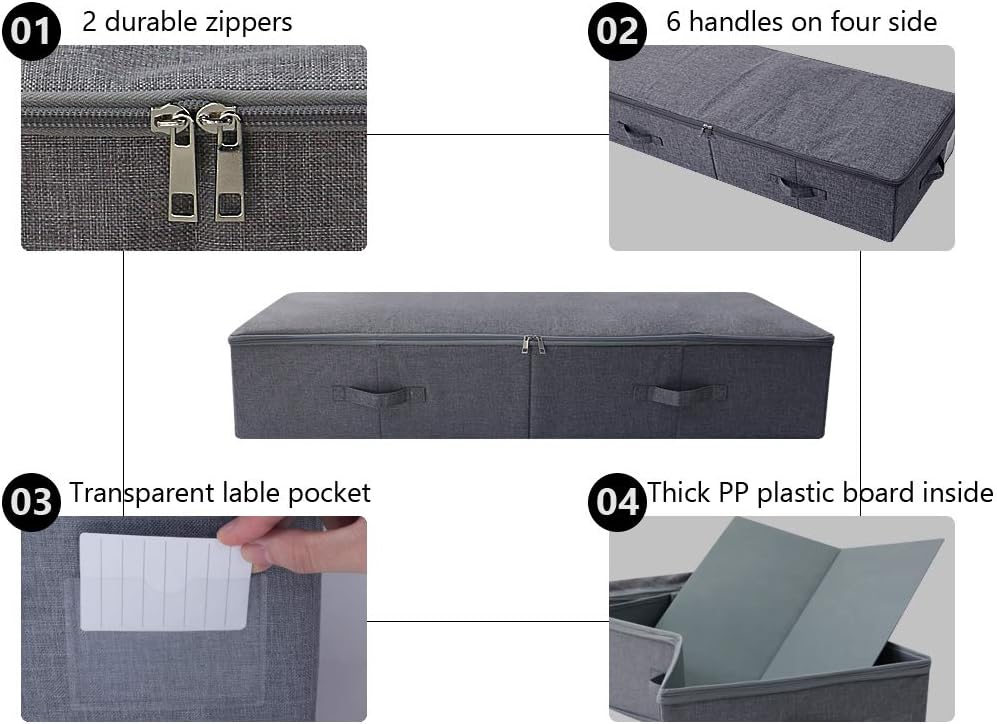 01 2 durable zippers

02 6 handles on four side

03 Transparent lable pocket

04 Thick PP plastic board inside