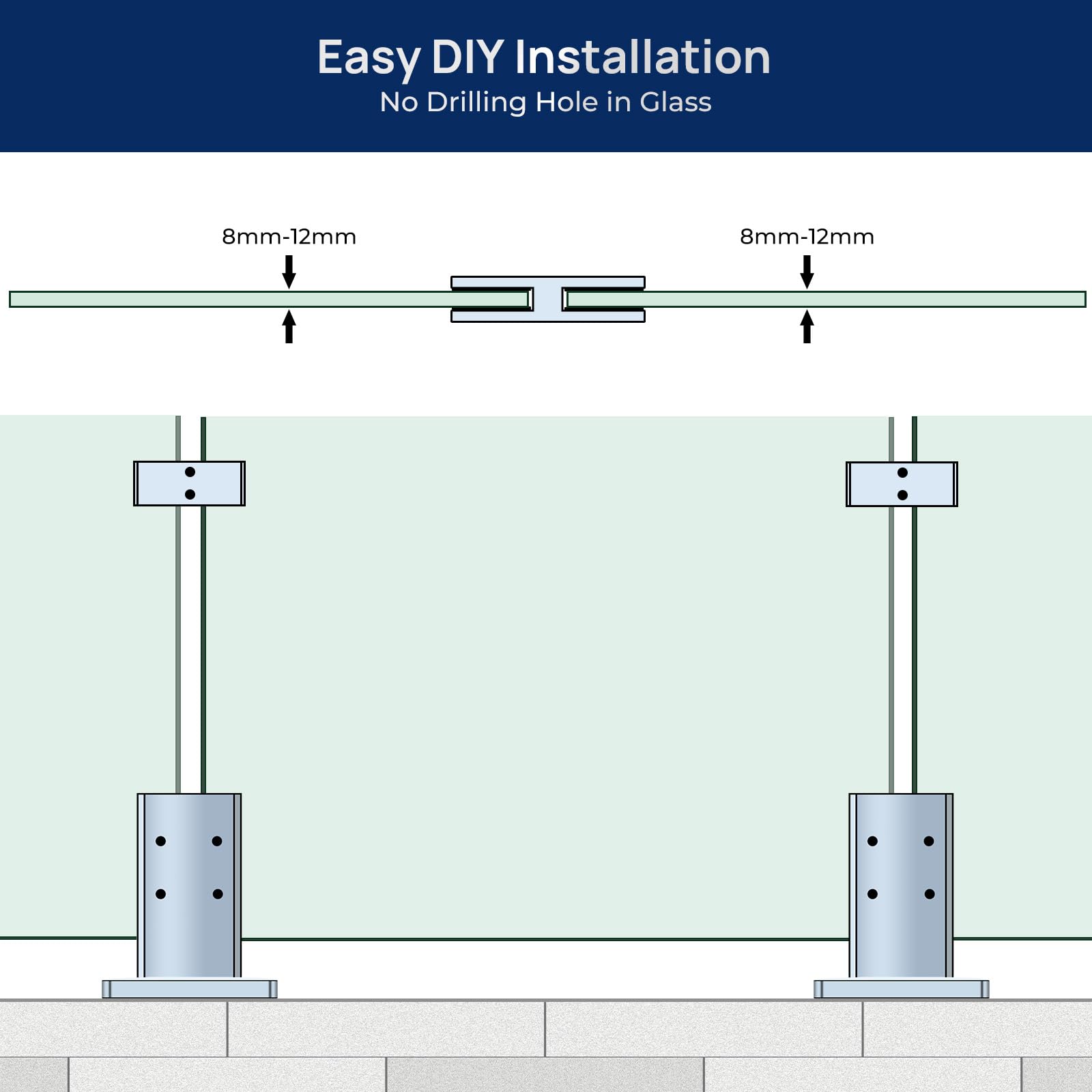 Easy DIY Installation
No Drilling Hole in Glass

8mm-12mm

8mm-12mm