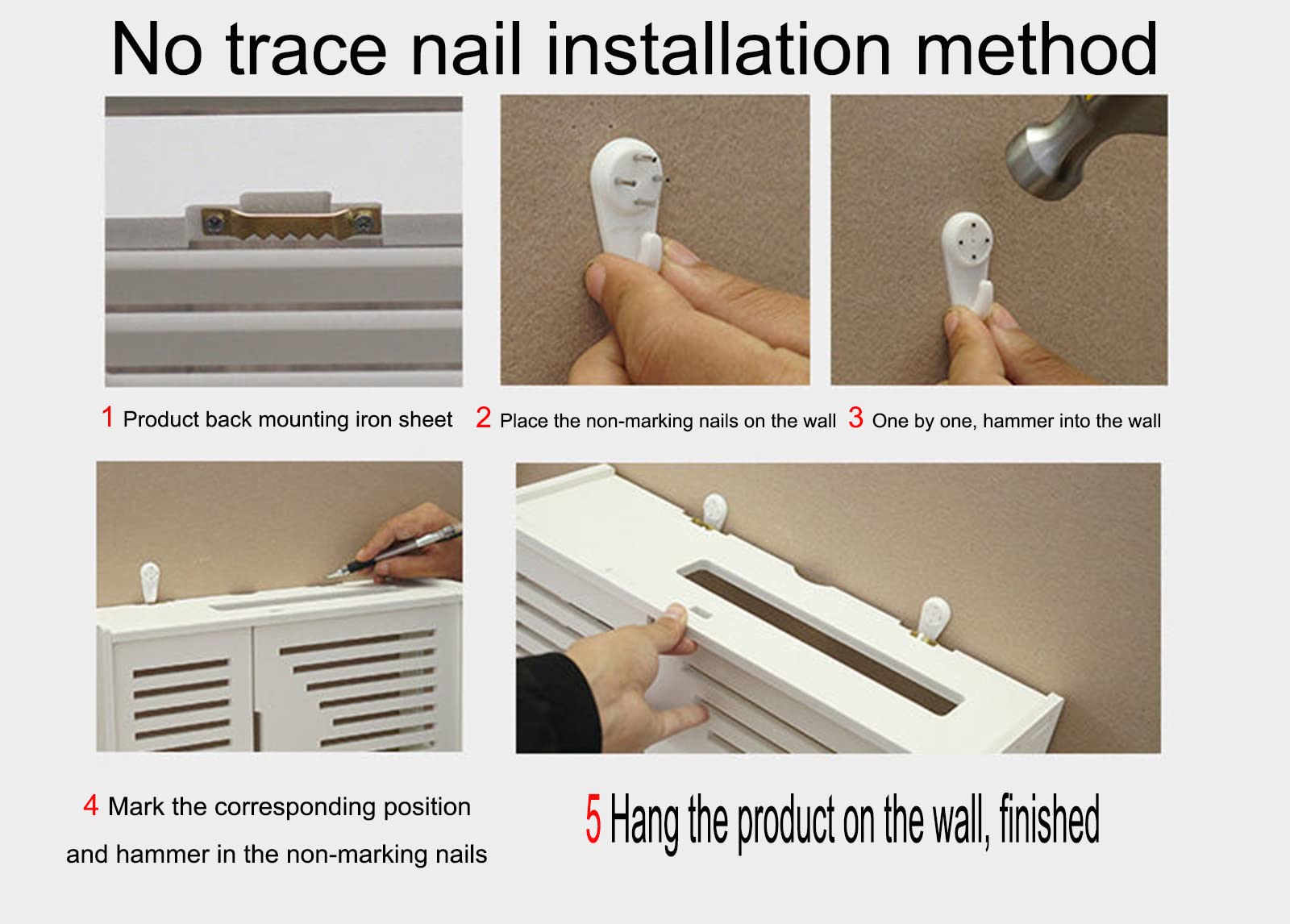 No trace nail installation method

1 Product back mounting iron sheet

2 Place the non-marking nails on the wall

3 One by one, hammer into the wall

4 Mark the corresponding position and hammer in the non-marking nails

5 Hang the product on the wall, finished