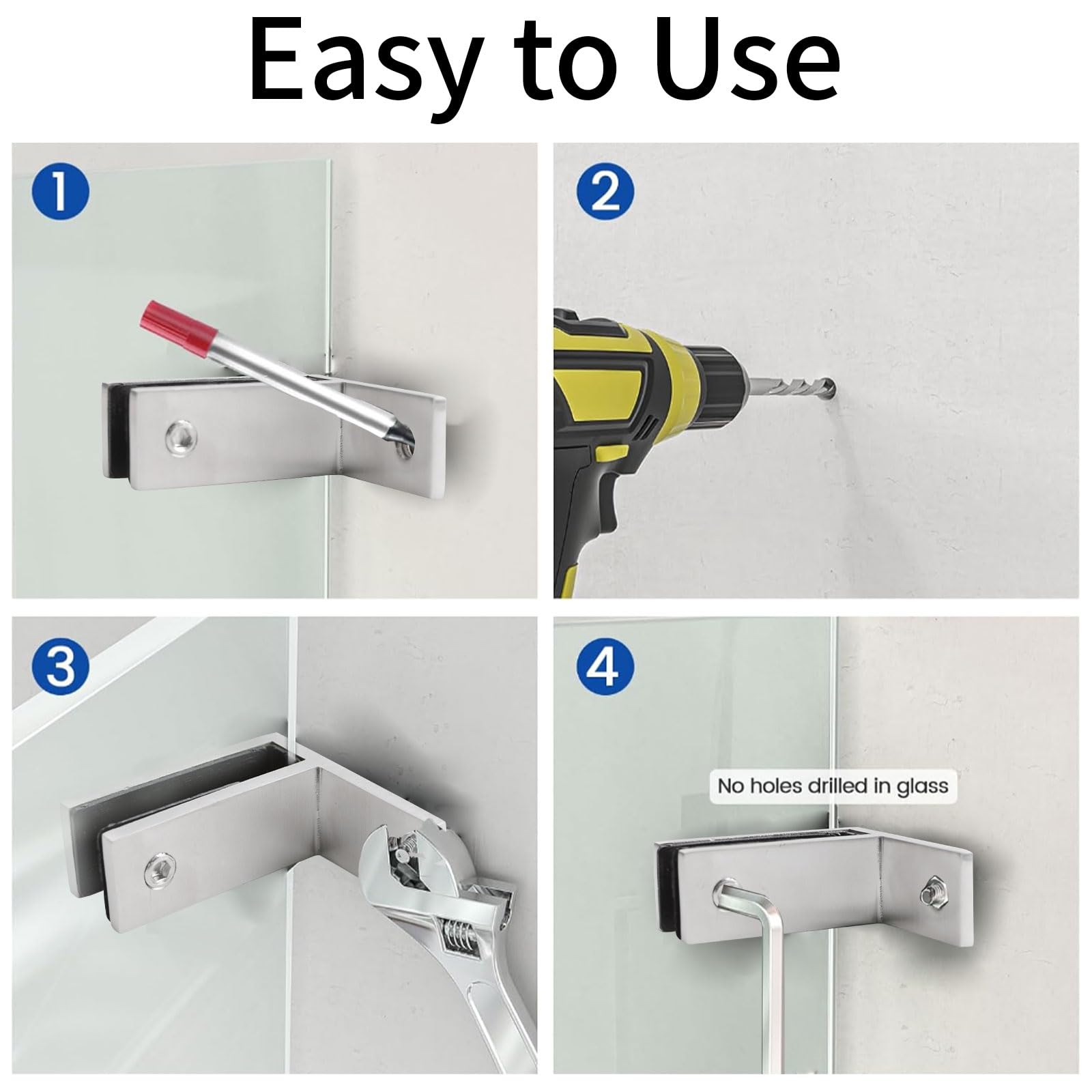 Easy to Use

1

2

3

4

No holes drilled in glass