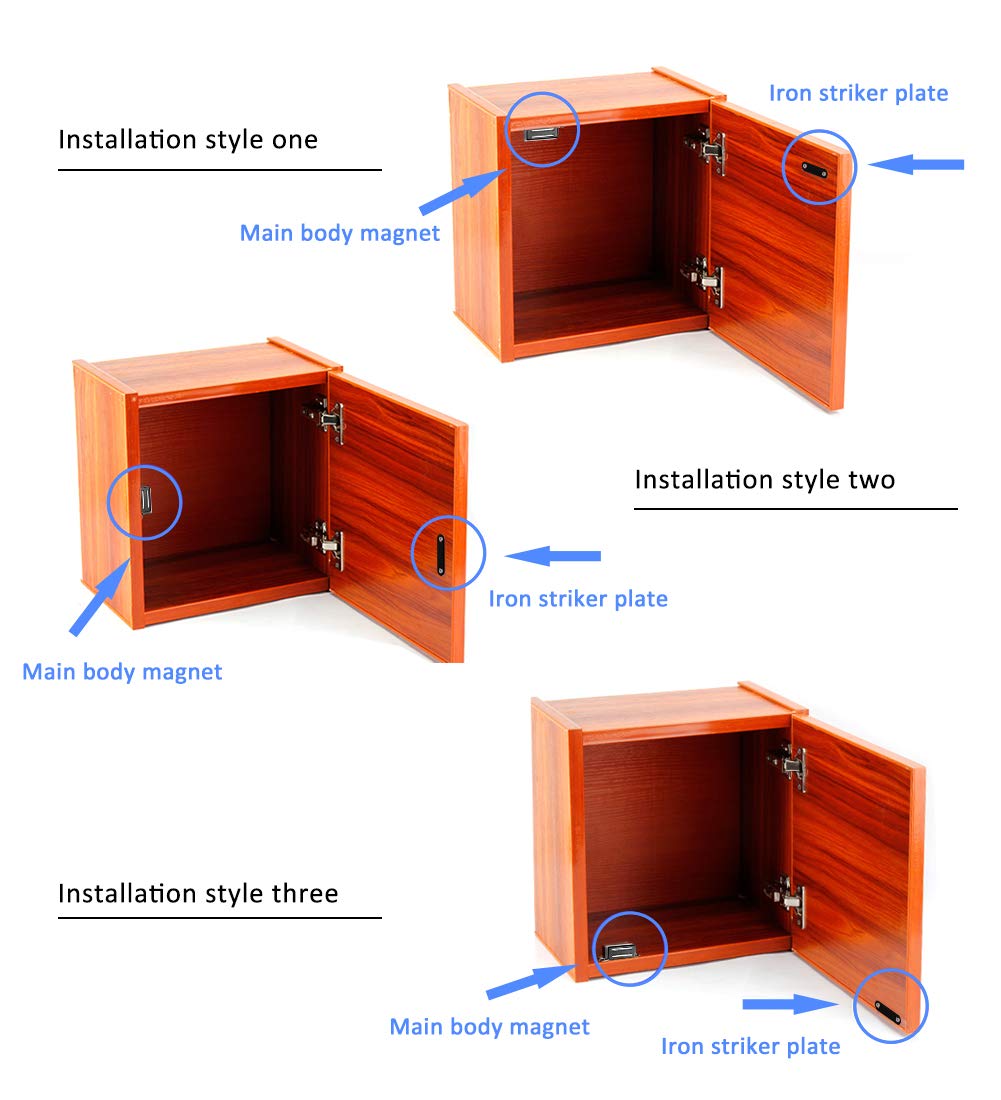 Installation style one

Iron striker plate

Main body magnet

Installation style two

Iron striker plate

Main body magnet

Installation style three

Main body magnet

Iron striker plate