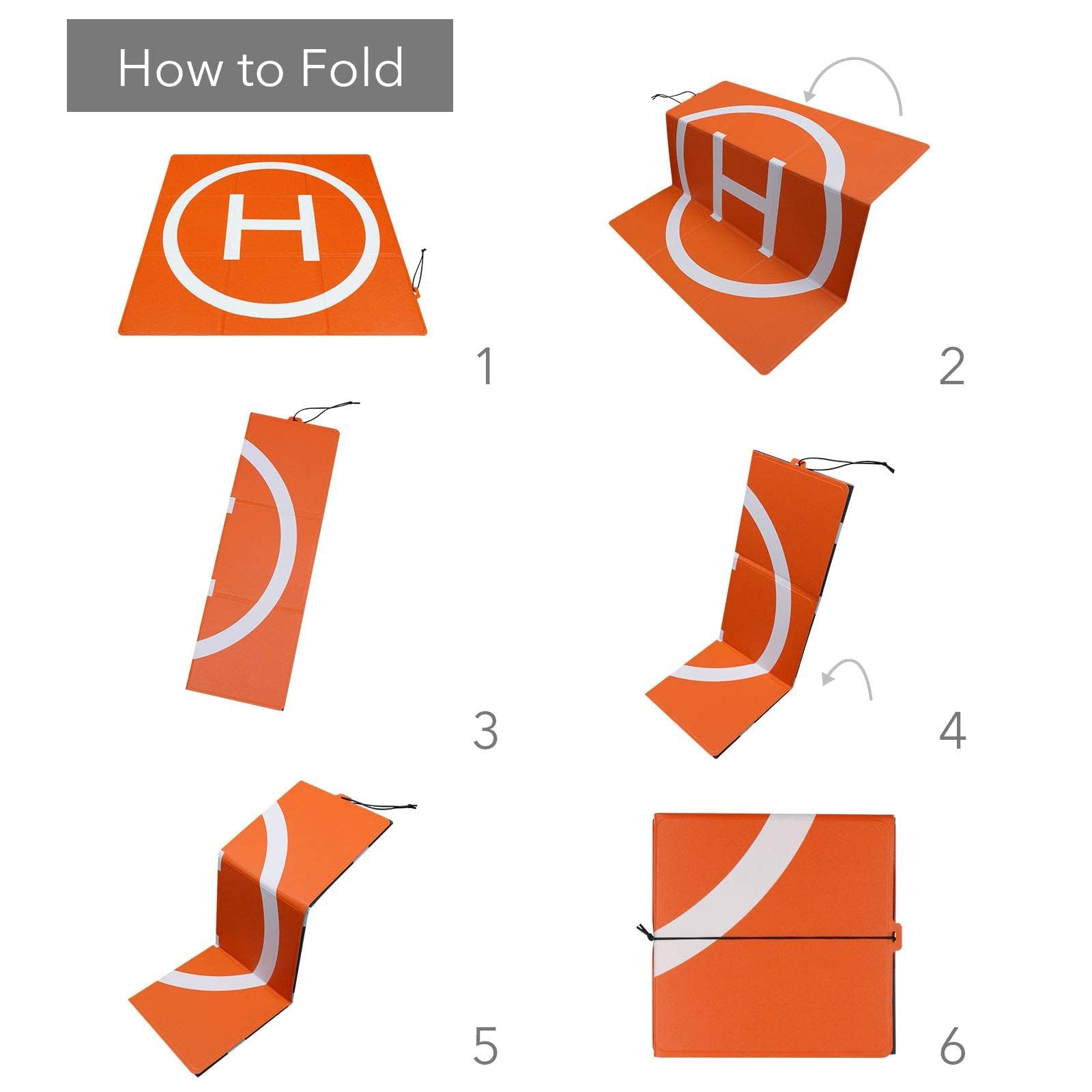 How to Fold

H

1

H

2

3

4

5

6