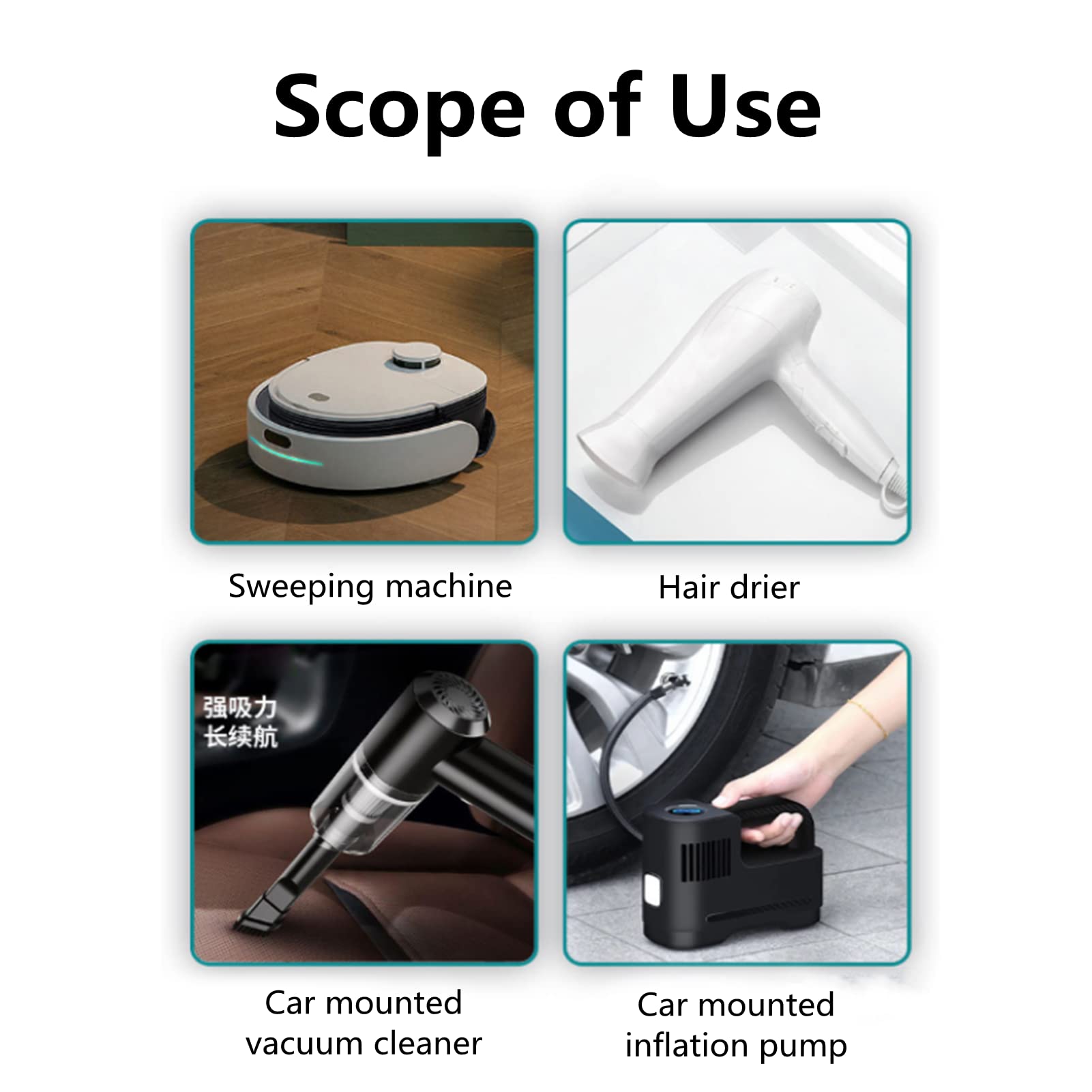 Scope of Use

Sweeping machine

Hair drier

强吸力
长续航

Car mounted vacuum cleaner

Car mounted inflation pump