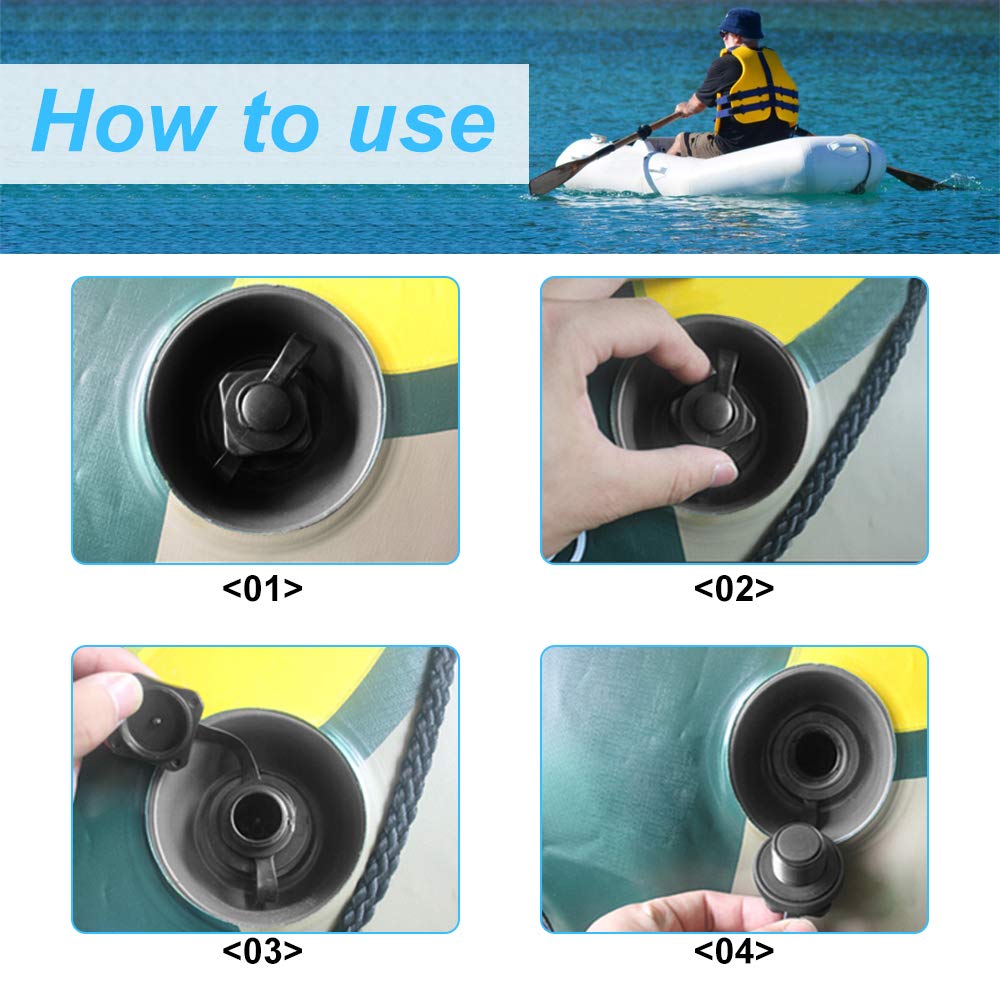 How to use

<01>

<02>

<03>

<04>