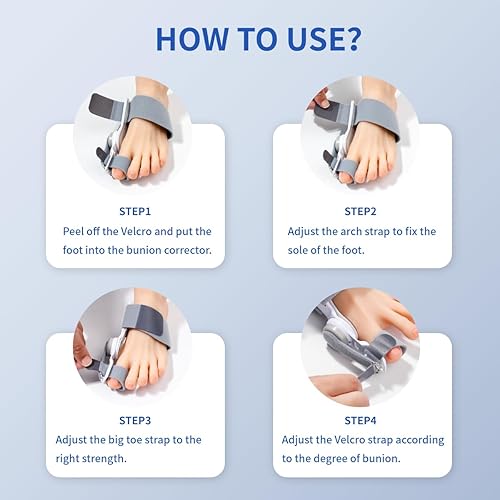 HOW TO USE?

STEP1
Peel off the Velcro and put the foot into the bunion corrector.

STEP2
Adjust the arch strap to fix the sole of the foot.

STEP3
Adjust the big toe strap to the right strength.

STEP4
Adjust the Velcro strap according to the degree of bunion.