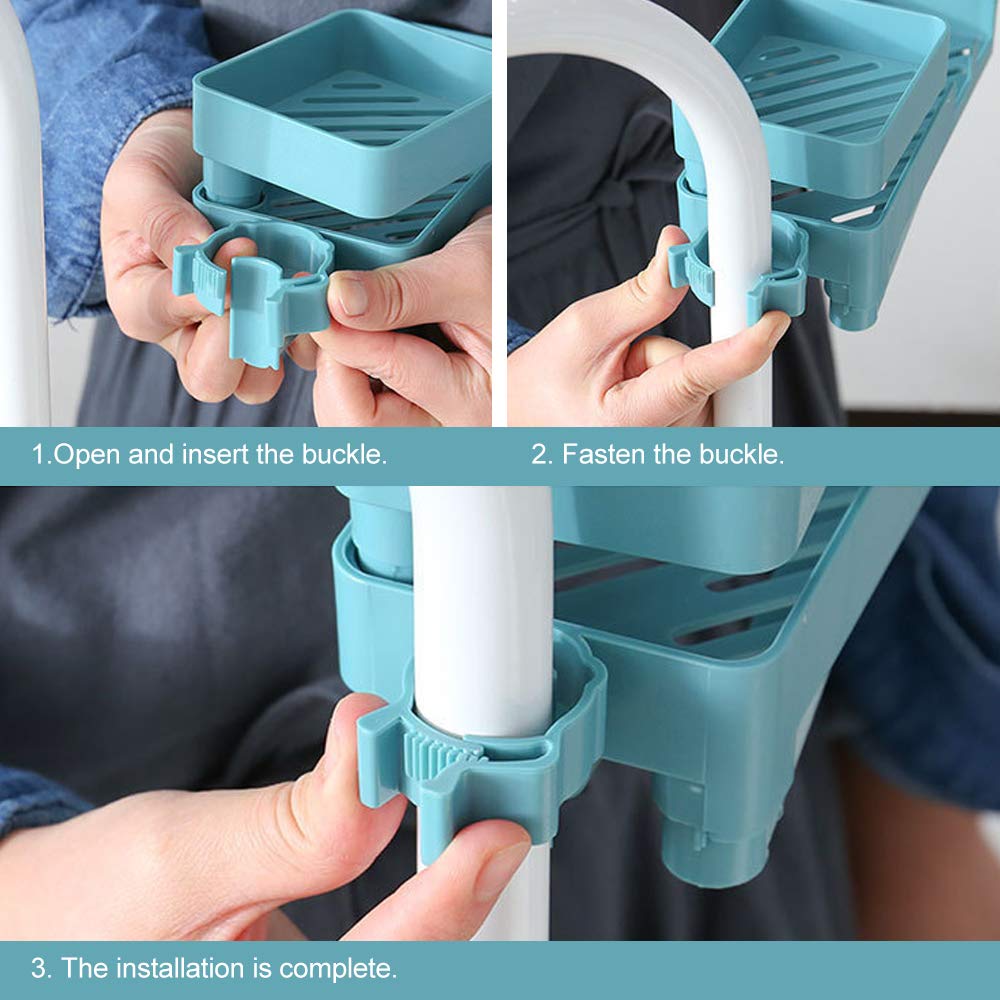 1.Open and insert the buckle.

2. Fasten the buckle.

3. The installation is complete.