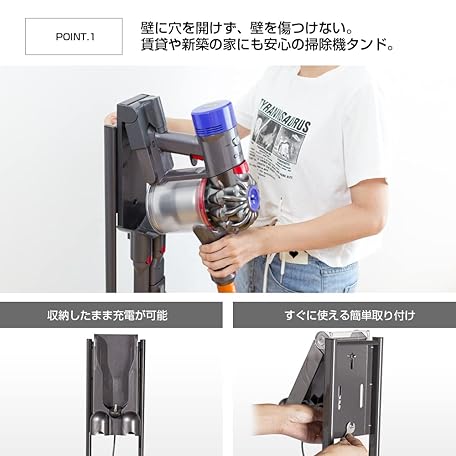 POINT.1

壁に穴を開けず、壁を傷つけない。
賃貸や新築の家にも安心の掃除機タンド。

TYRANNOSAURUS

収納したまま充電が可能

すぐに使える簡単取り付け