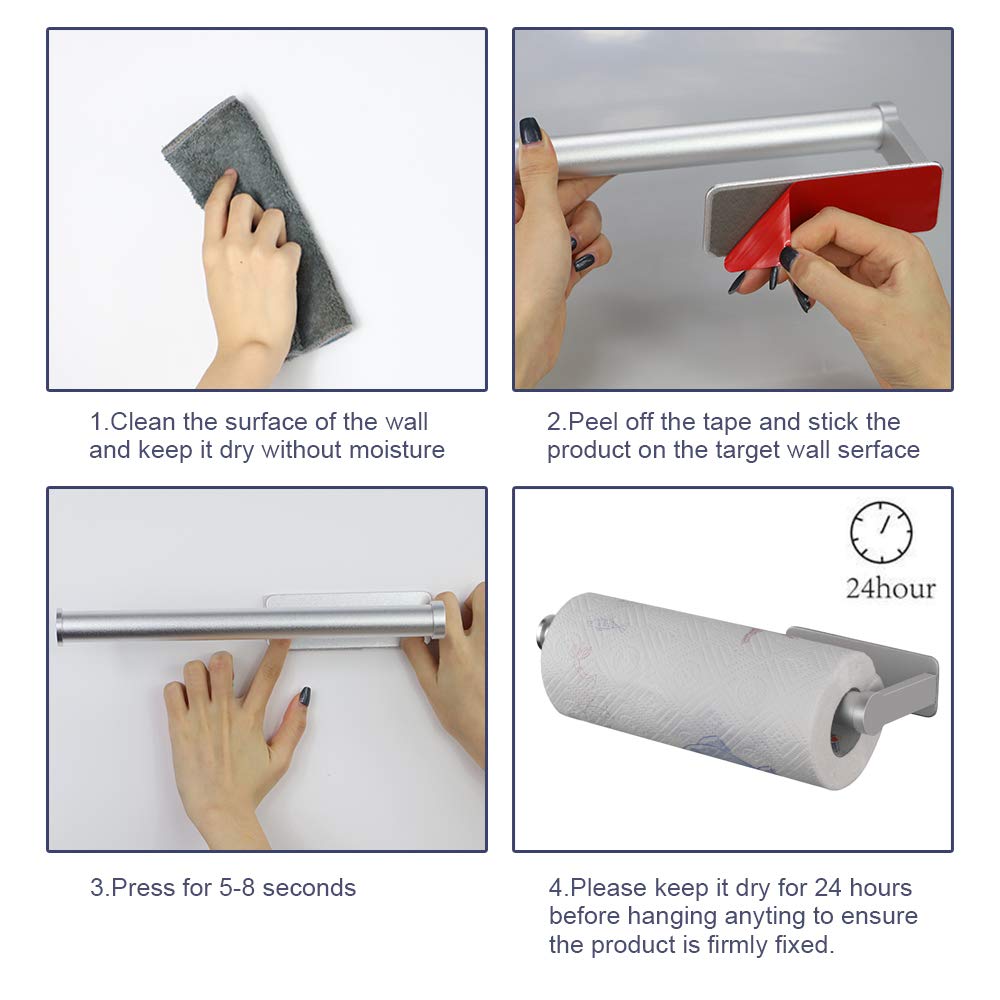 1.Clean the surface of the wall and keep it dry without moisture

2.Peel off the tape and stick the product on the target wall serface

3.Press for 5-8 seconds

24hour

4.Please keep it dry for 24 hours before hanging anyting to ensure the product is firmly fixed.